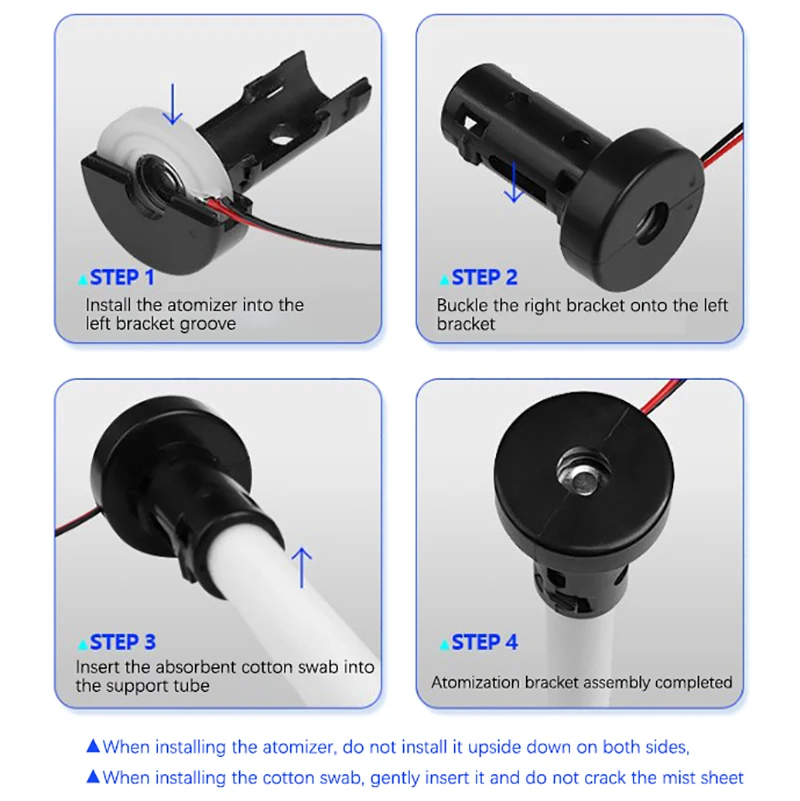 ▲STEP 1
Install the atomizer into the left bracket groove

▲STEP 2
Buckle the right bracket onto the left bracket

▲STEP 3
Insert the absorbent cotton swab into the support tube

▲STEP 4
Atomization bracket assembly completed

▲When installing the atomizer, do not install it upside down on both sides,
▲When installing the cotton swab, gently insert it and do not crack the mist sheet