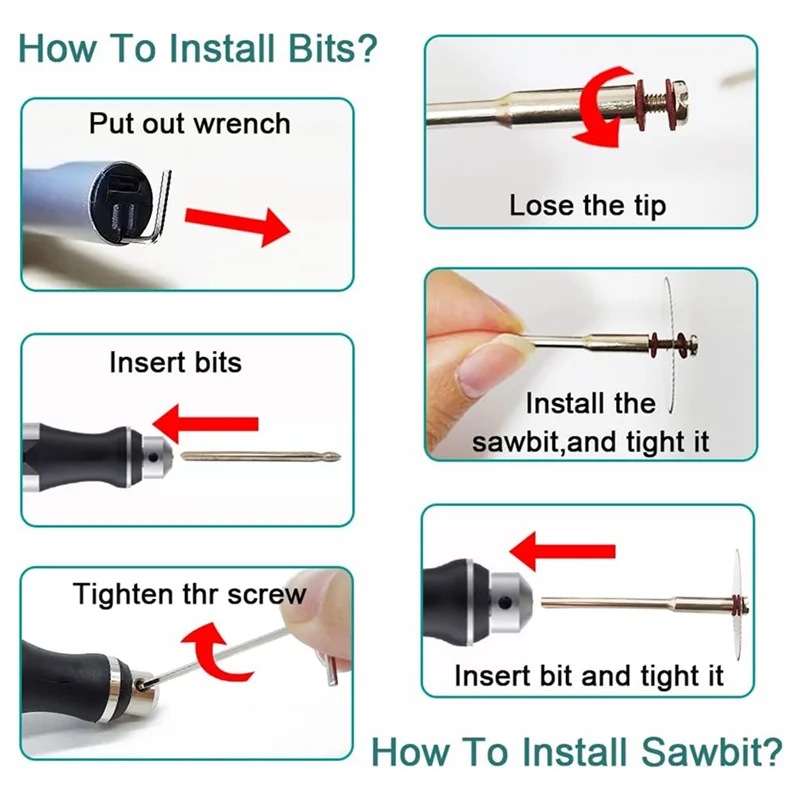 How To Install Bits?

Put out wrench

Insert bits

Tighten thr screw

Lose the tip

Install the sawbit,and tight it

Insert bit and tight it

How To Install Sawbit?