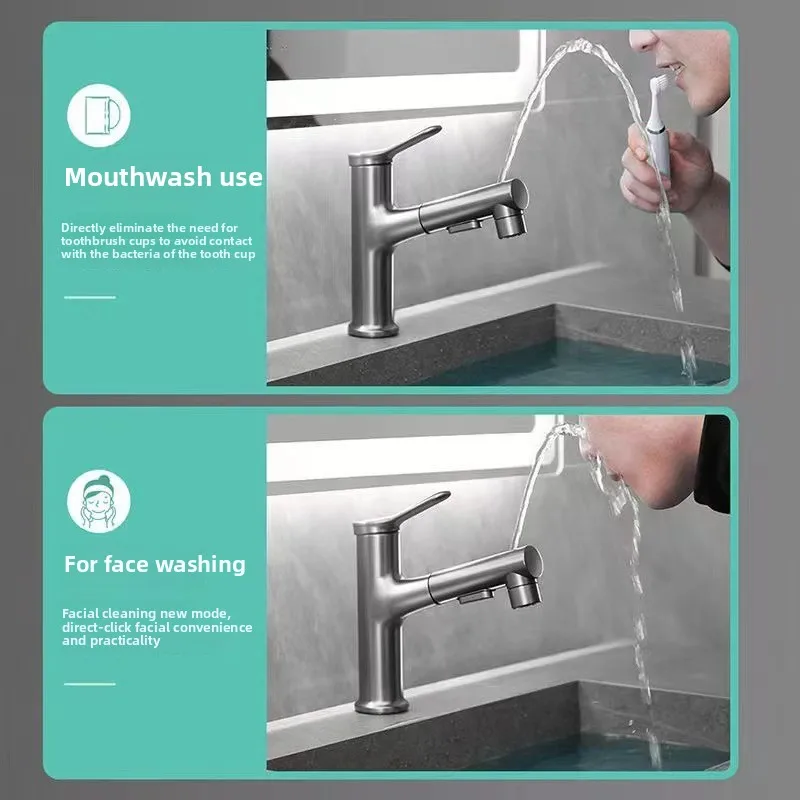 Mouthwash use

Directly eliminate the need for toothbrush cups to avoid contact with the bacteria of the tooth cup

For face washing

Facial cleaning new mode, direct-click facial convenience and practicality