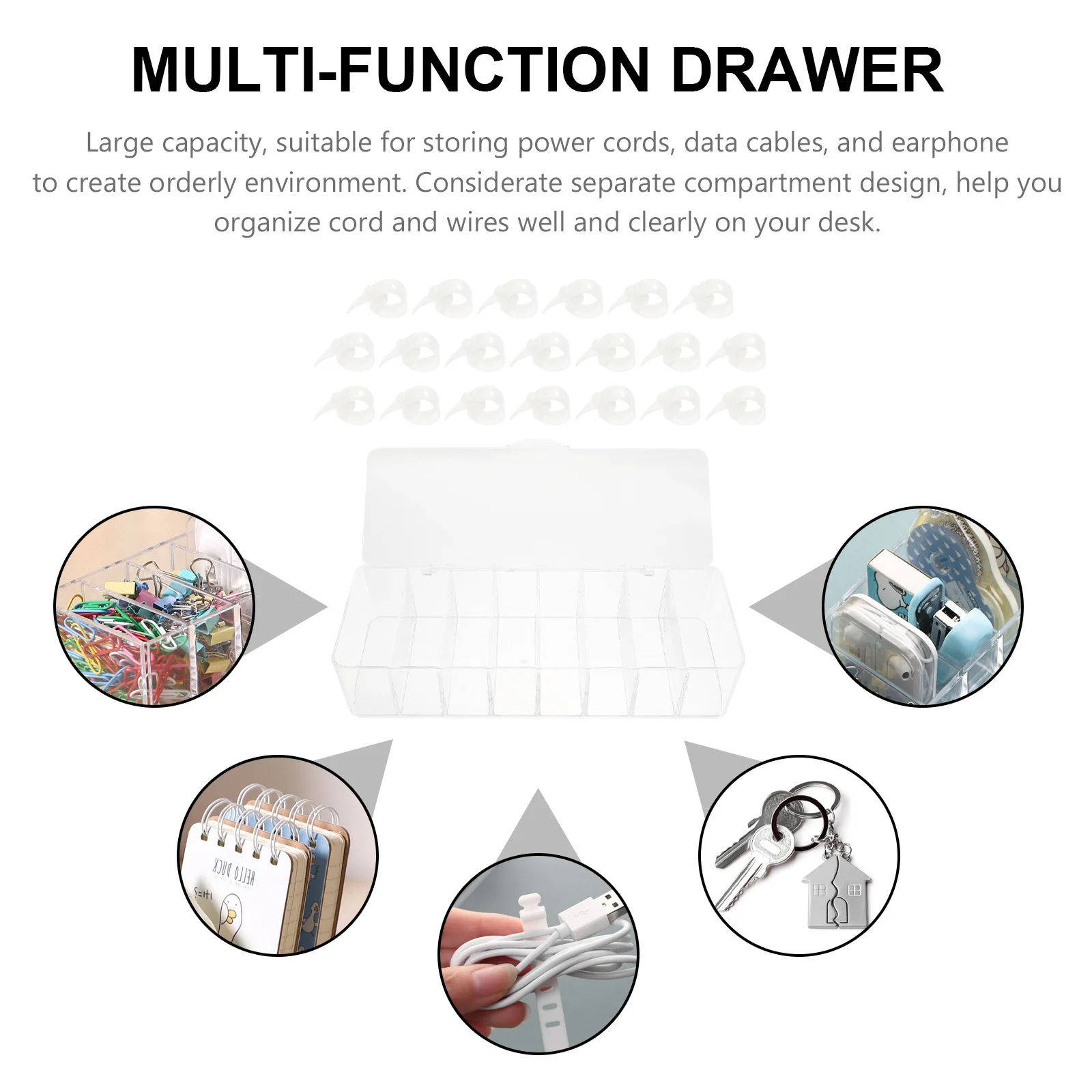 MULTI-FUNCTION DRAWER

Large capacity, suitable for storing power cords, data cables, and earphone to create orderly environment. Considerate separate compartment design, help you organize cord and wires well and clearly on your desk.

HELLO DUCK