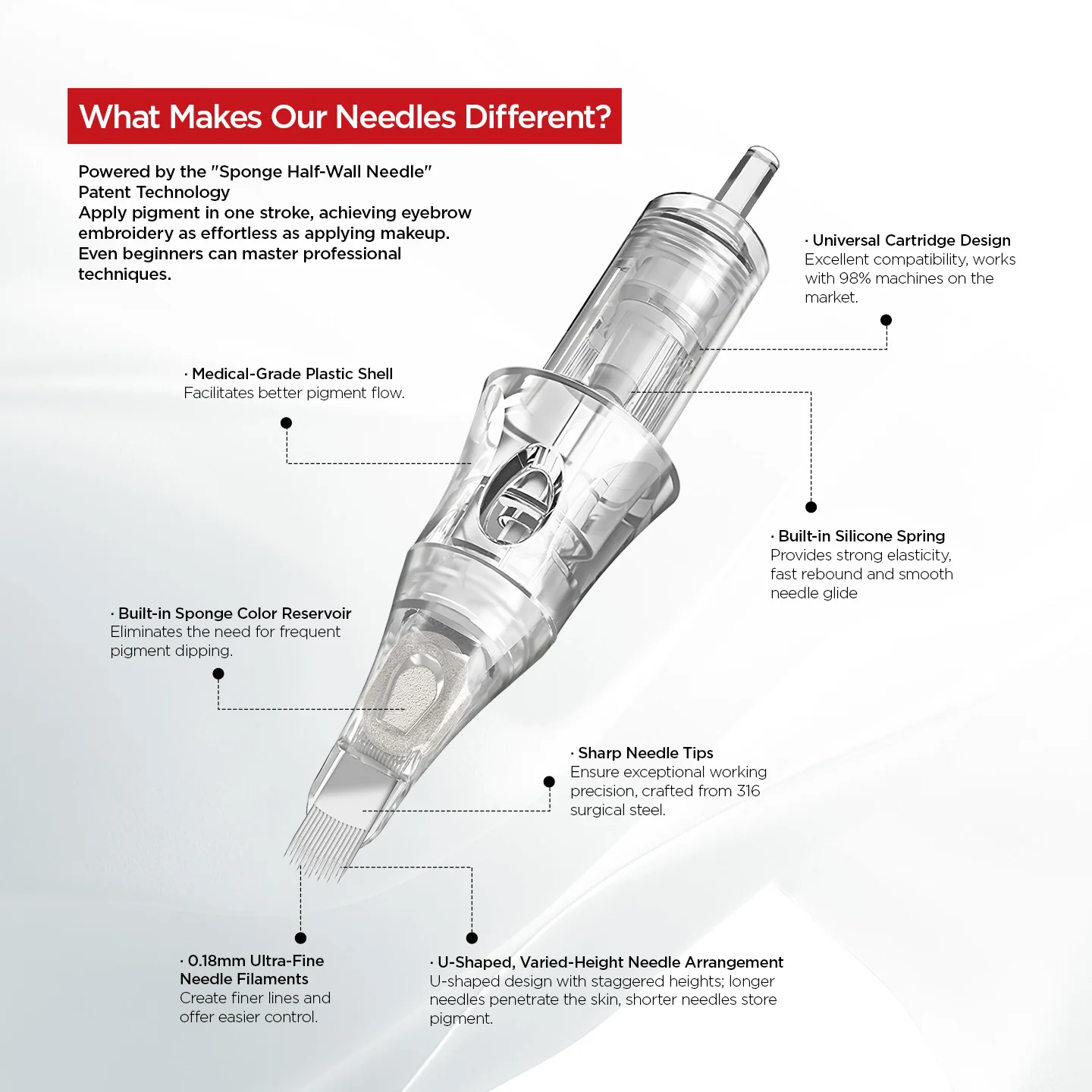 What Makes Our Needles Different?

Powered by the "Sponge Half-Wall Needle" Patent Technology
Apply pigment in one stroke, achieving eyebrow embroidery as effortless as applying makeup. Even beginners can master professional techniques.

· Universal Cartridge Design
Excellent compatibility, works with 98% machines on the market.

· Medical-Grade Plastic Shell
Facilitates better pigment flow.

· Built-in Silicone Spring
Provides strong elasticity, fast rebound and smooth needle glide

· Built-in Sponge Color Reservoir
Eliminates the need for frequent pigment dipping.

· Sharp Needle Tips
Ensure exceptional working precision, crafted from 316 surgical steel.

· 0.18mm Ultra-Fine Needle Filaments
Create finer lines and offer easier control.

· U-Shaped, Varied-Height Needle Arrangement
U-shaped design with staggered heights; longer needles penetrate the skin, shorter needles store pigment.