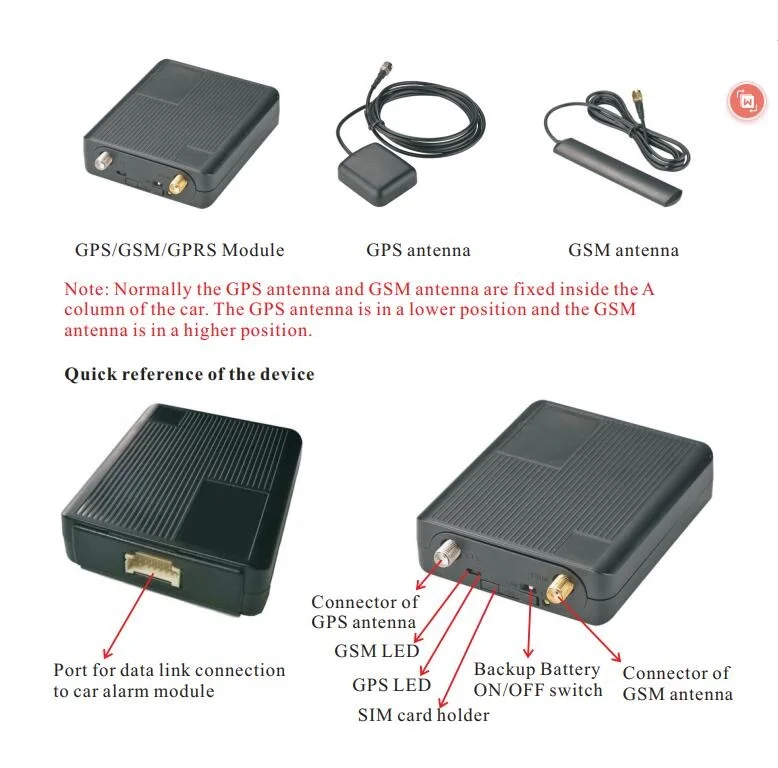 GPS/GSM/GPRS Module

GPS antenna

GSM antenna

Note: Normally the GPS antenna and GSM antenna are fixed inside the A column of the car. The GPS antenna is in a lower position and the GSM antenna is in a higher position.

Quick reference of the device

Port for data link connection to car alarm module

Connector of GPS antenna

GSM LED

GPS LED

SIM card holder

Backup Battery ON/OFF switch

Connector of GSM antenna