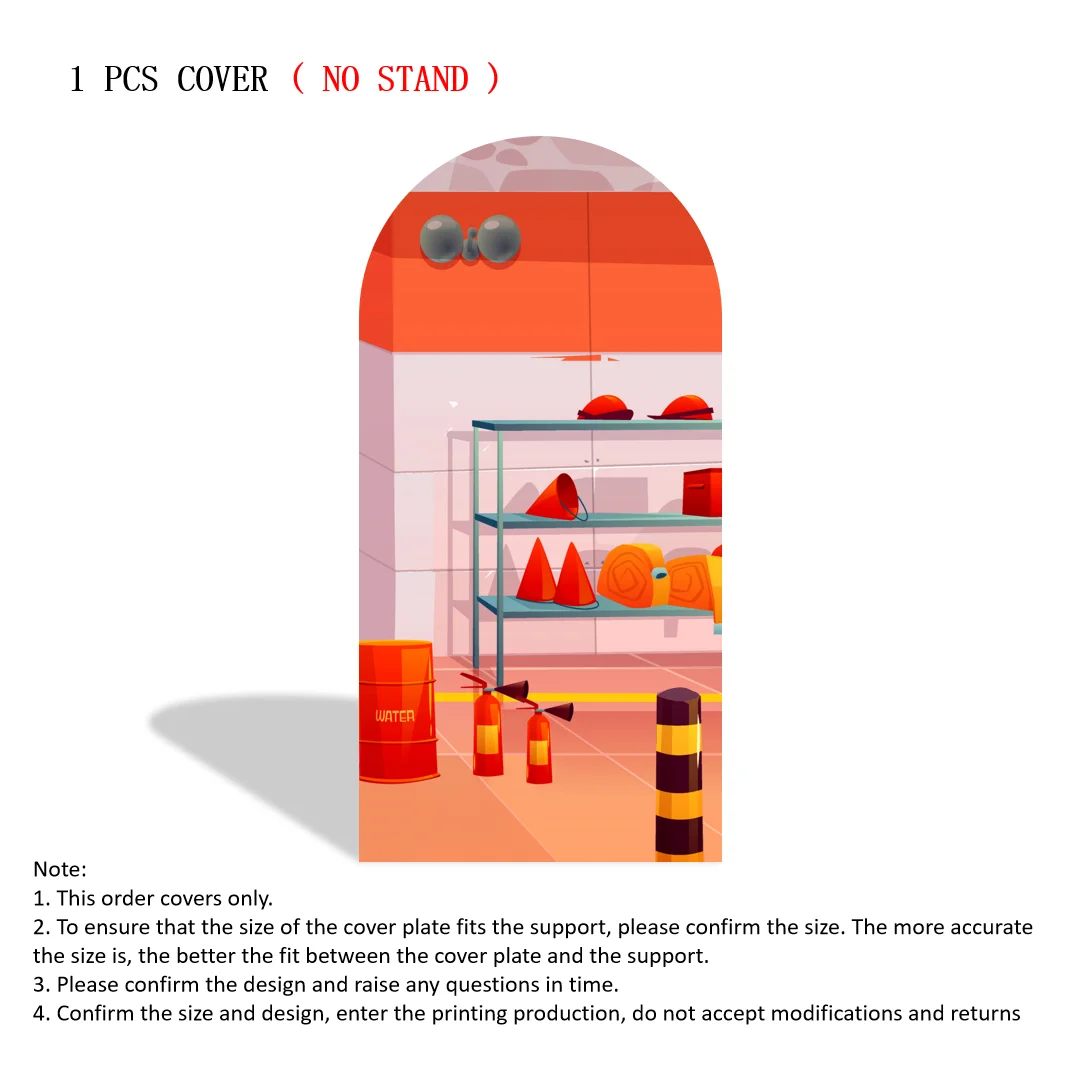 1 PCS COVER ( NO STAND )

WATER

Note:
1. This order covers only.
2. To ensure that the size of the cover plate fits the support, please confirm the size. The more accurate the size is, the better the fit between the cover plate and the support.
3. Please confirm the design and raise any questions in time.
4. Confirm the size and design, enter the printing production, do not accept modifications and returns