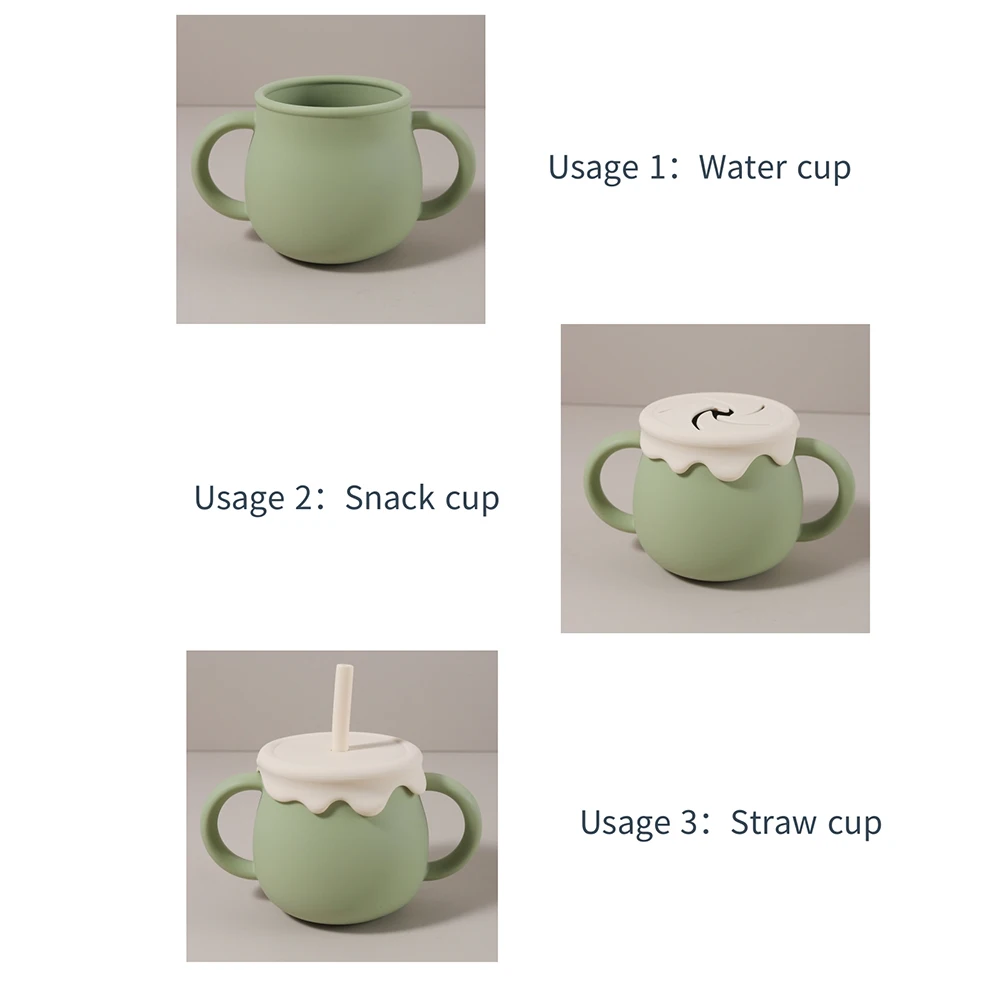 Usage 1：Water cup

Usage 2：Snack cup

Usage 3：Straw cup