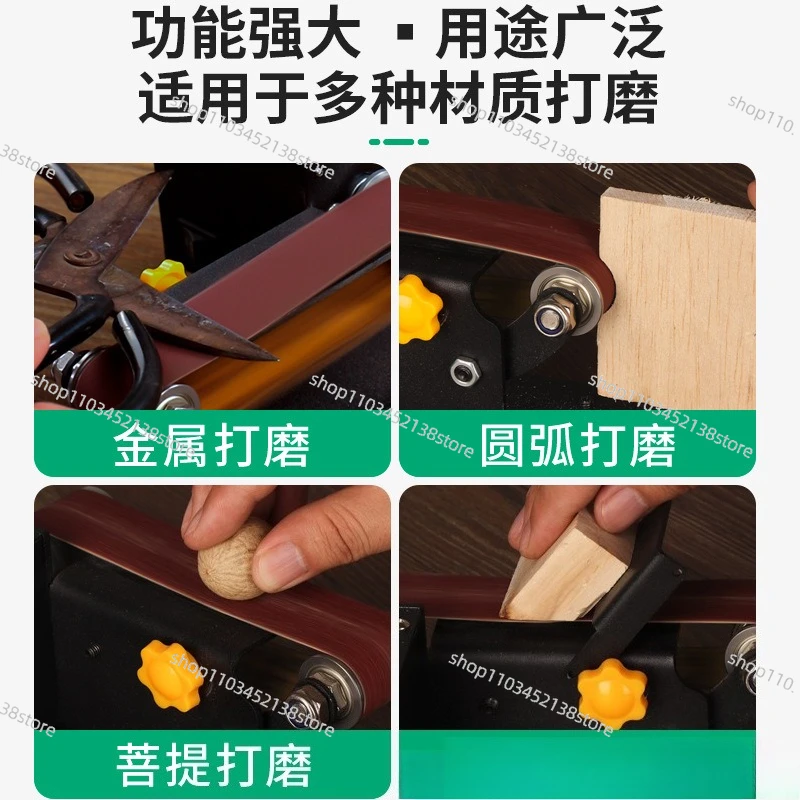 功能强大 ▪ 用途广泛
适用于多种材质打磨

shop1103452138store

金属打磨

圆弧打磨

菩提打磨