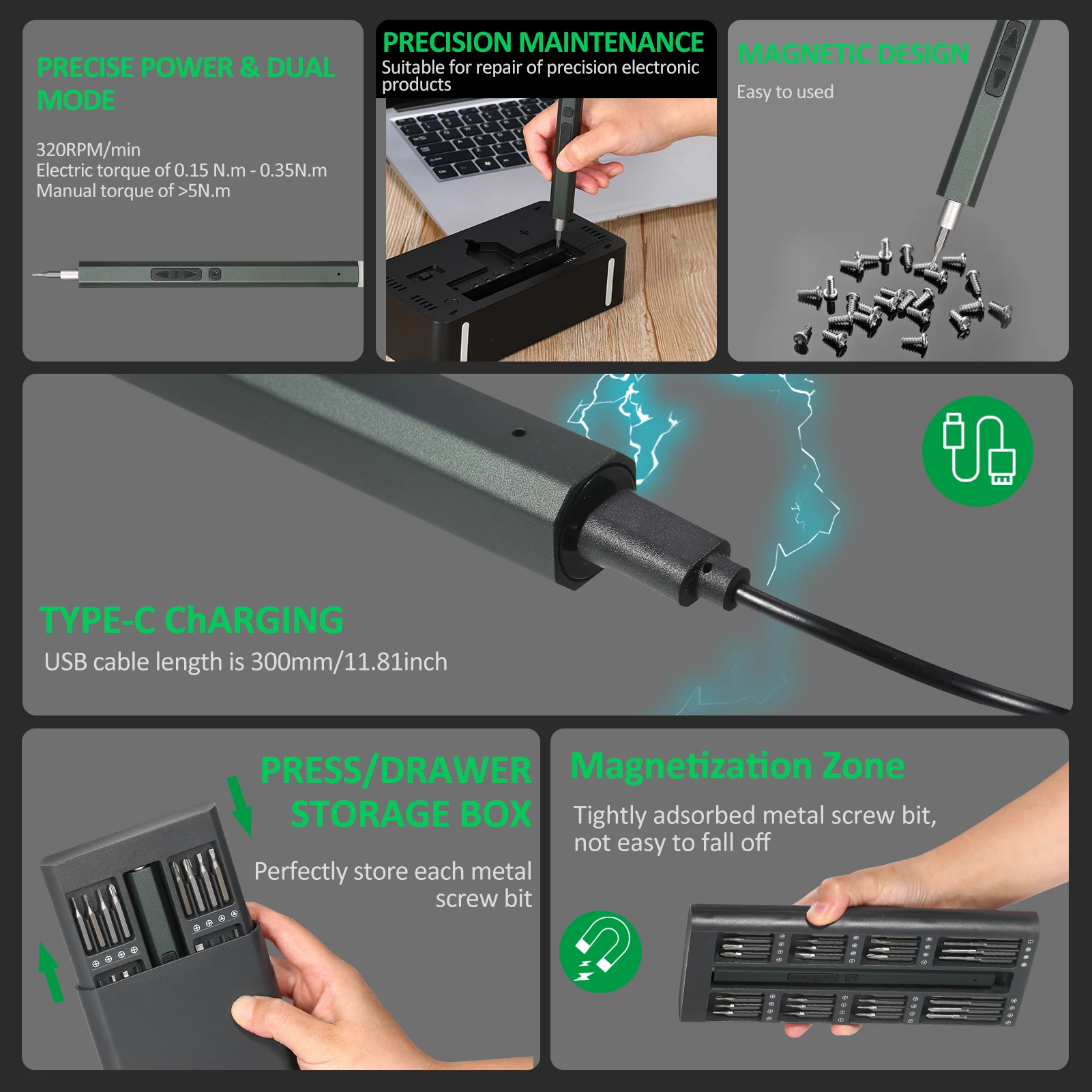 PRECISE POWER & DUAL MODE

320RPM/min
Electric torque of 0.15 N.m - 0.35N.m
Manual torque of >5N.m

PRECISION MAINTENANCE
Suitable for repair of precision electronic products

MAGNETIC DESIGN
Easy to used

TYPE-C ChARGING
USB cable length is 300mm/11.81inch

PRESS/DRAWER STORAGE BOX
Perfectly store each metal screw bit

Magnetization Zone
Tightly adsorbed metal screw bit, not easy to fall off