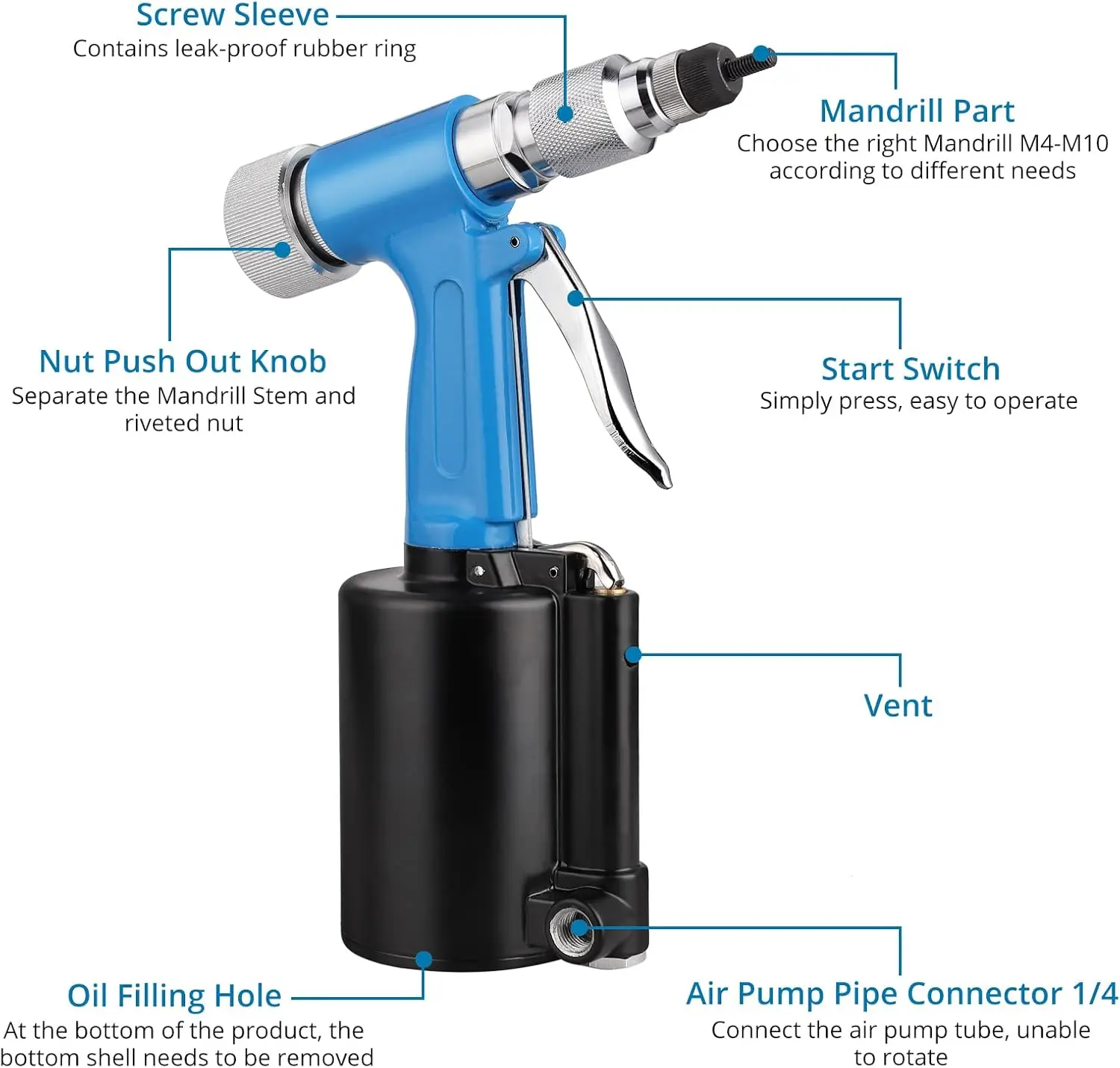 Screw Sleeve
Contains leak-proof rubber ring

Mandrill Part
Choose the right Mandrill M4-M10 according to different needs

Nut Push Out Knob
Separate the Mandrill Stem and riveted nut

Start Switch
Simply press, easy to operate

Vent

Oil Filling Hole
At the bottom of the product, the bottom shell needs to be removed

Air Pump Pipe Connector 1/4
Connect the air pump tube, unable to rotate