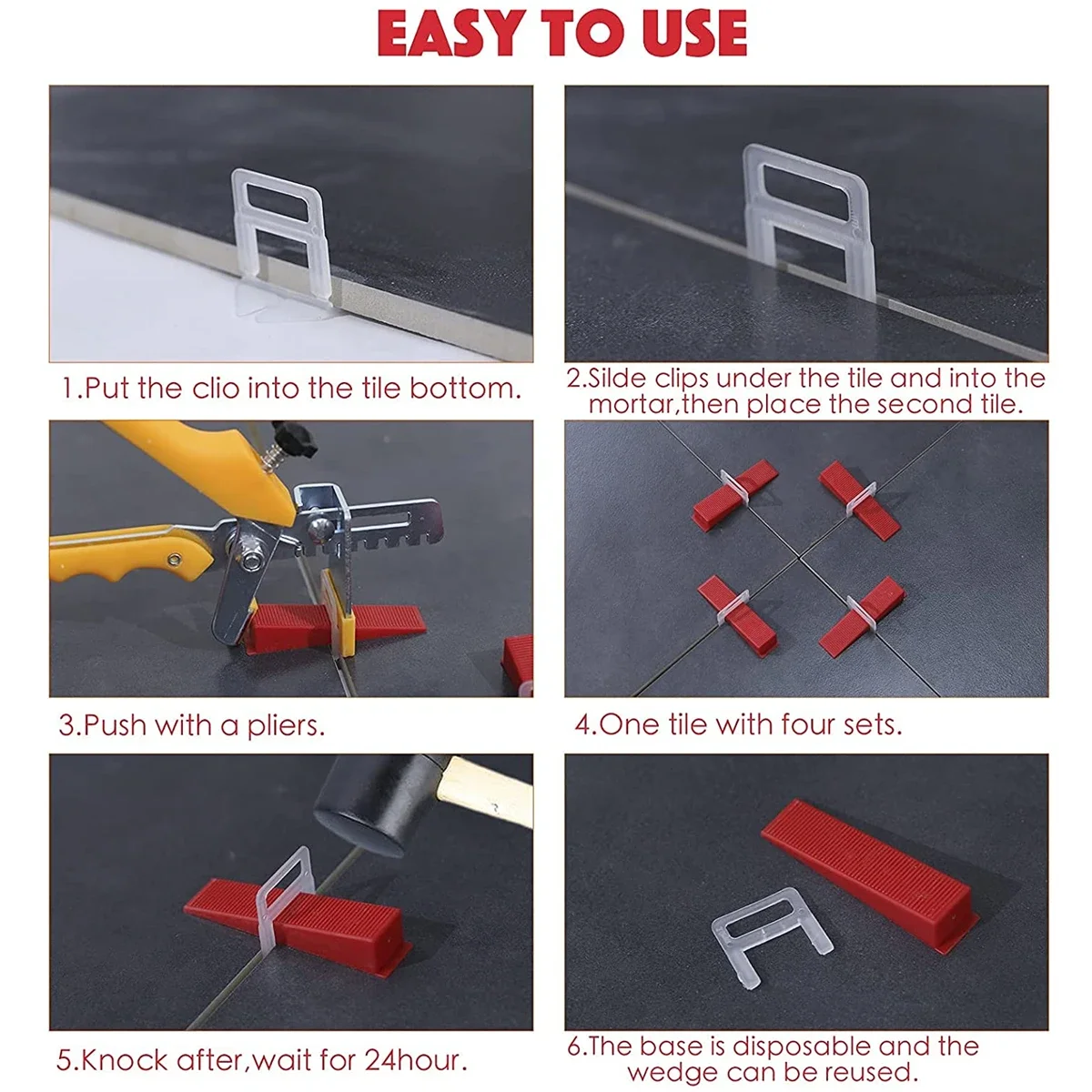 EASY TO USE

1.Put the clio into the tile bottom.

2.Silde clips under the tile and into the mortar,then place the second tile.

3.Push with a pliers.

4.One tile with four sets.

5.Knock after,wait for 24hour.

6.The base is disposable and the wedge can be reused.