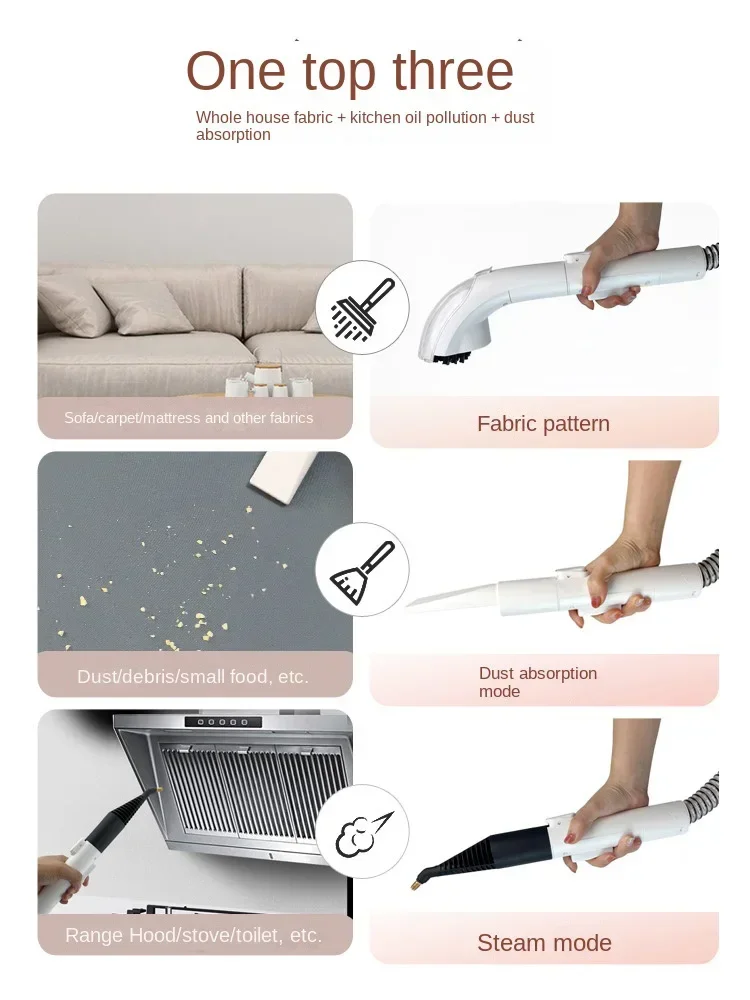 One top three

Whole house fabric + kitchen oil pollution + dust absorption

Sofa/carpet/mattress and other fabrics

Fabric pattern

Dust/debris/small food, etc.

Dust absorption mode

Range Hood/stove/toilet, etc.

Steam mode