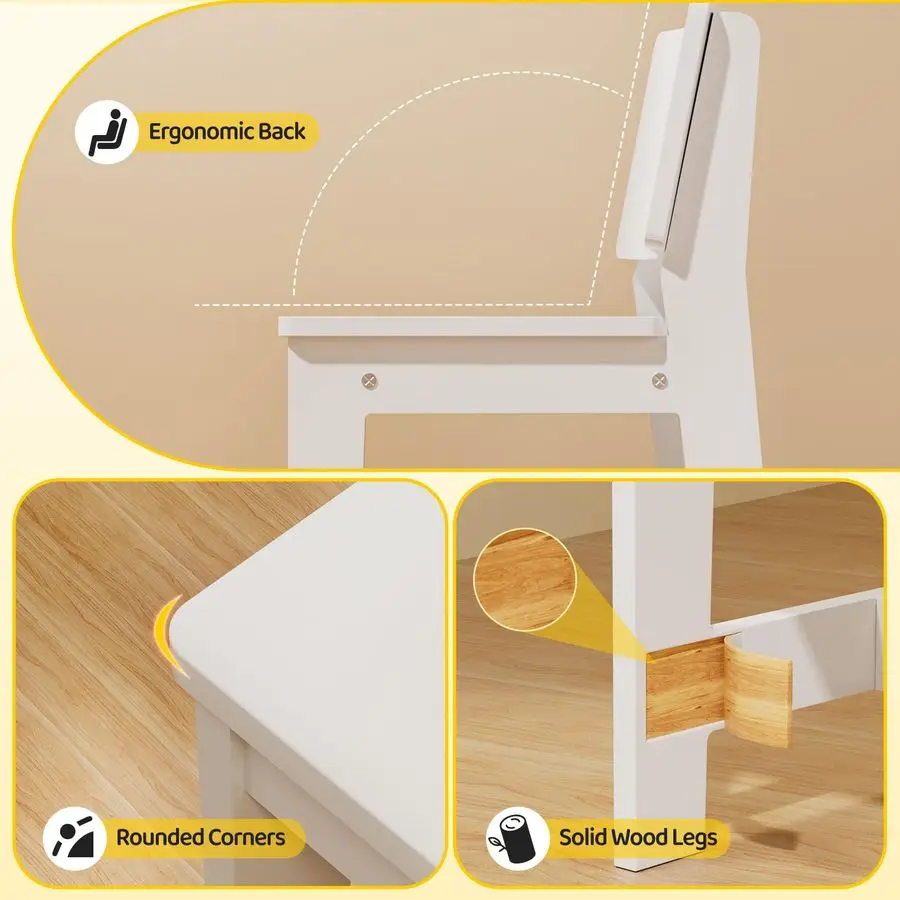 Ergonomic Back

Rounded Corners

Solid Wood Legs