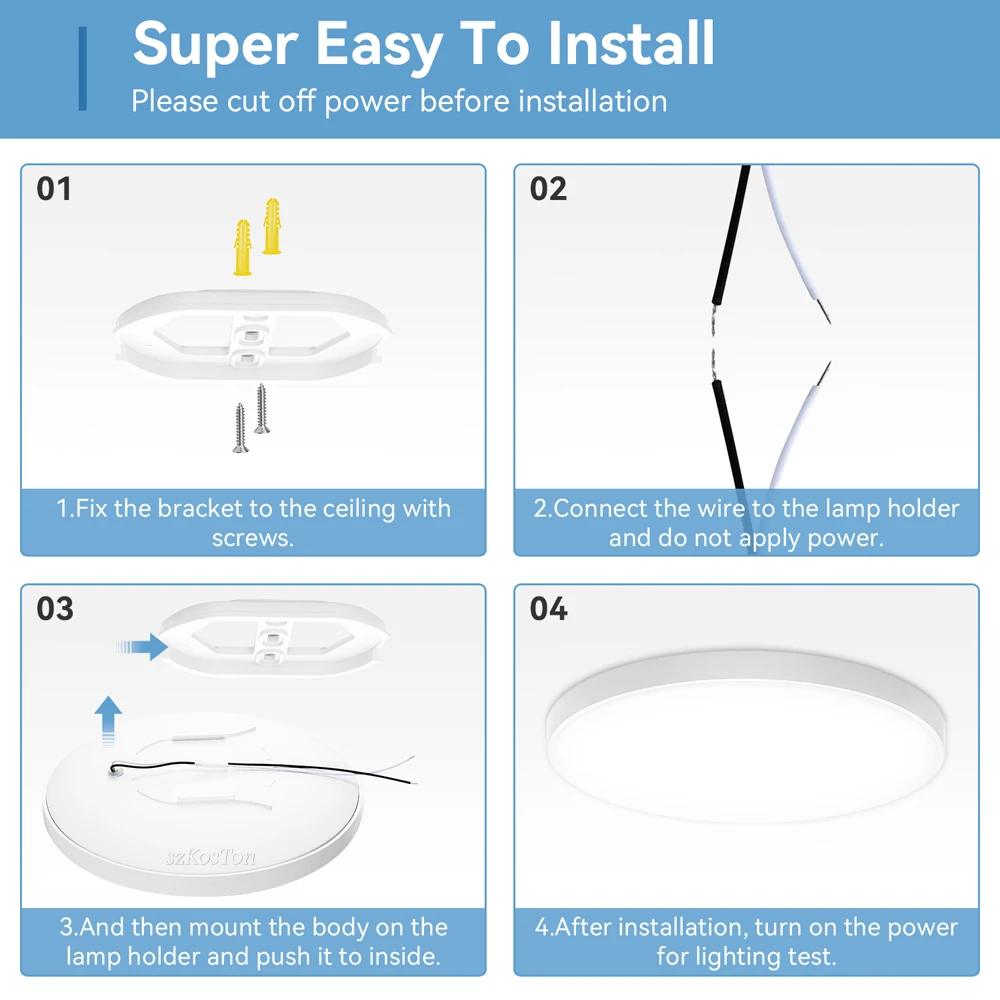 Super Easy To Install
Please cut off power before installation

01

1.Fix the bracket to the ceiling with screws.

02

2.Connect the wire to the lamp holder and do not apply power.

03

szKosTon

3.And then mount the body on the lamp holder and push it to inside.

04

4.After installation, turn on the power for lighting test.