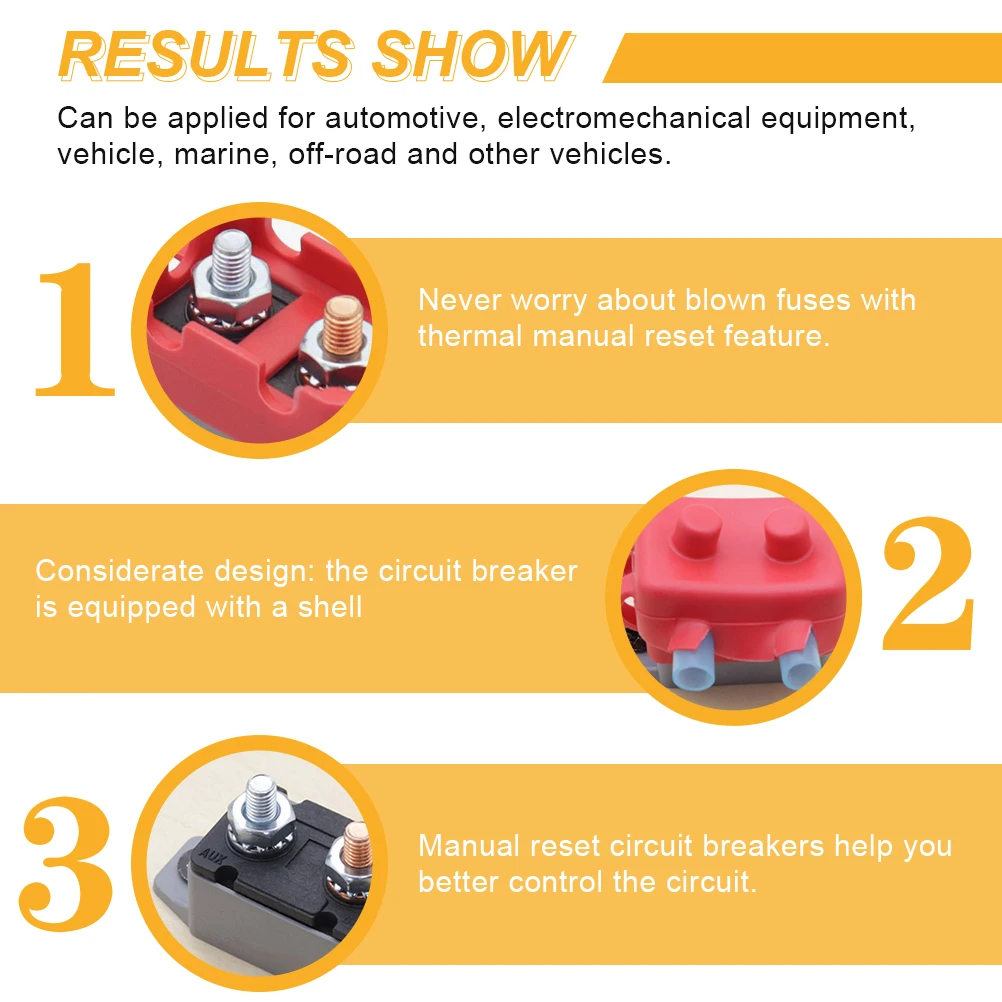 RESULTS SHOW

Can be applied for automotive, electromechanical equipment, vehicle, marine, off-road and other vehicles.

1

Never worry about blown fuses with thermal manual reset feature.

Considerate design: the circuit breaker is equipped with a shell

2

3

AUX

Manual reset circuit breakers help you better control the circuit.