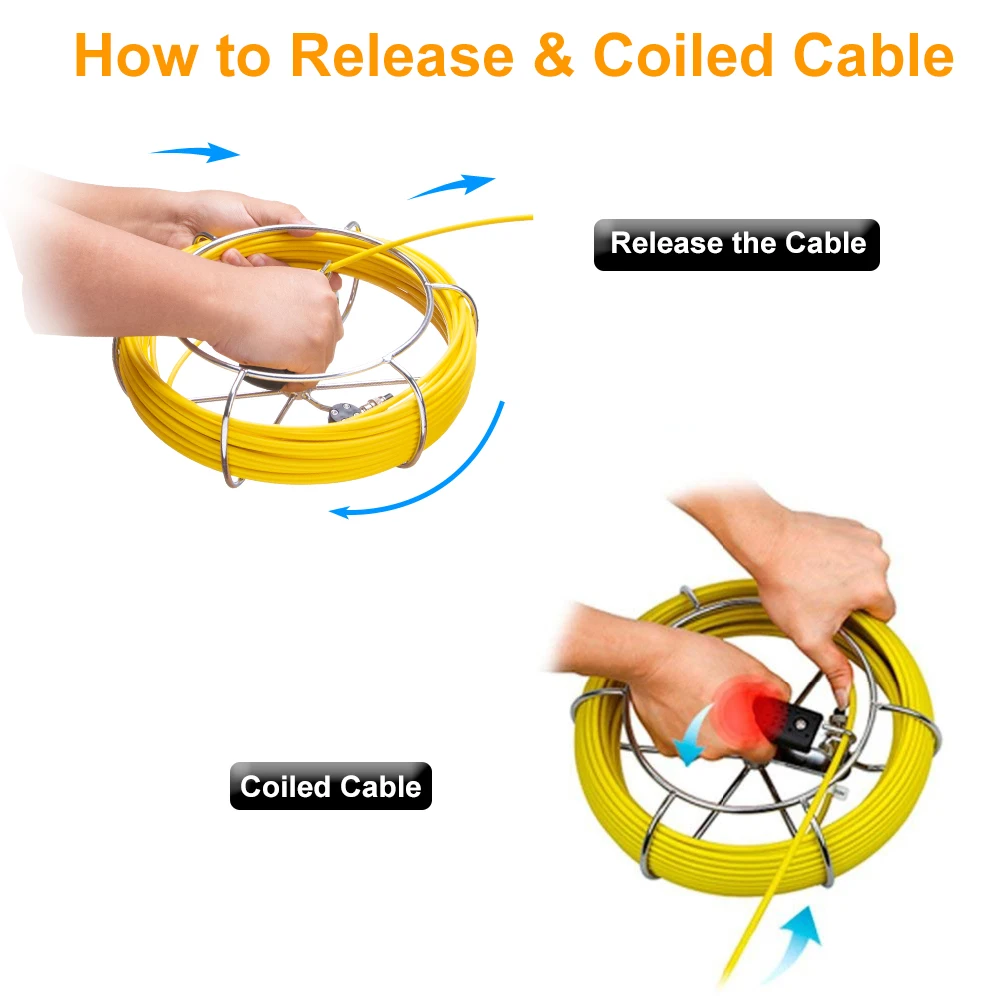 How to Release & Coiled Cable

Release the Cable

Coiled Cable