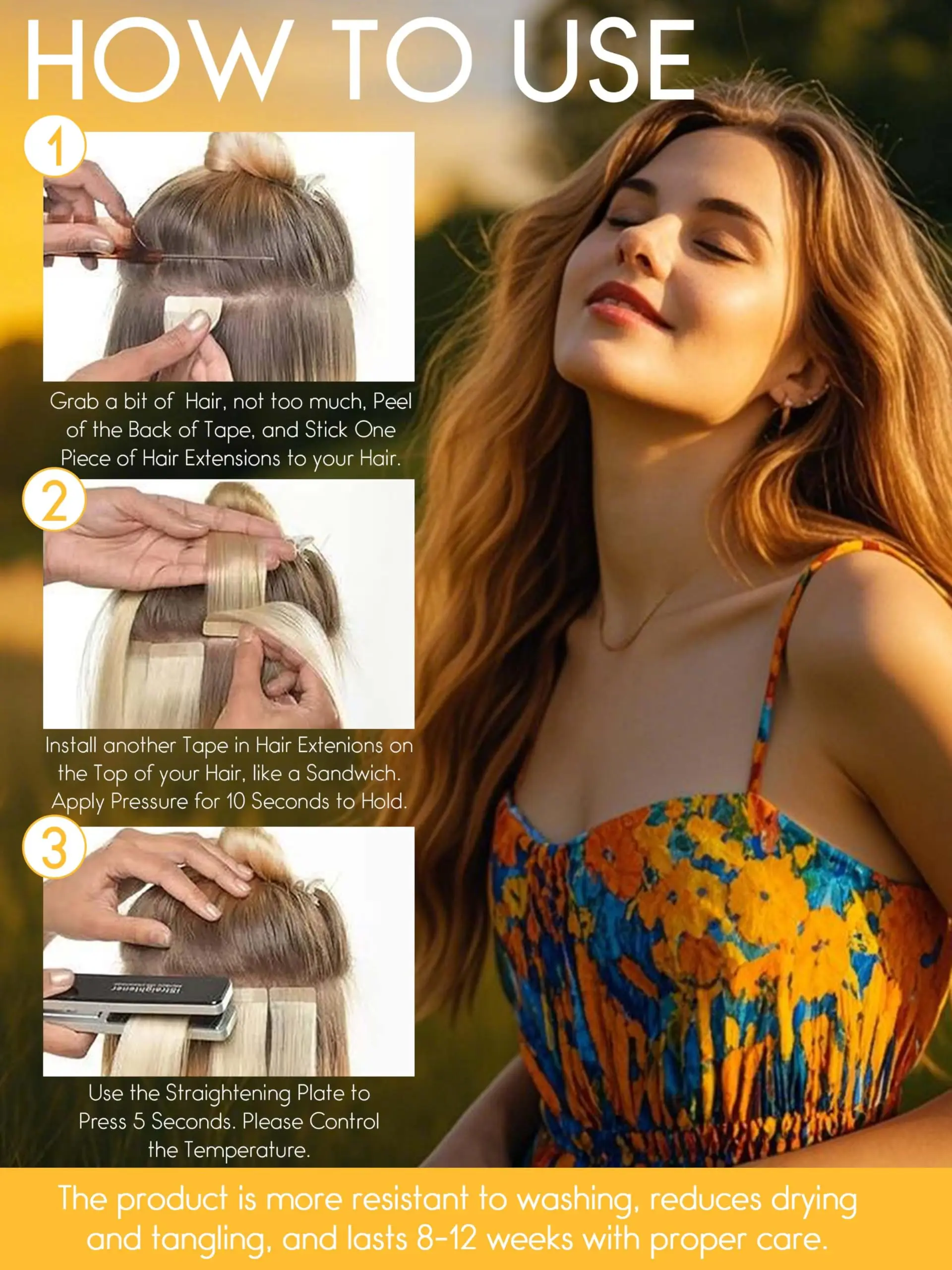 HOW TO USE

1

Grab a bit of Hair, not too much, Peel of the Back of Tape, and Stick One Piece of Hair Extensions to your Hair.

2

Install another Tape in Hair Extenions on the Top of your Hair, like a Sandwich. Apply Pressure for 10 Seconds to Hold.

3

iStraightener

Use the Straightening Plate to Press 5 Seconds. Please Control the Temperature.

The product is more resistant to washing, reduces drying and tangling, and lasts 8-12 weeks with proper care.