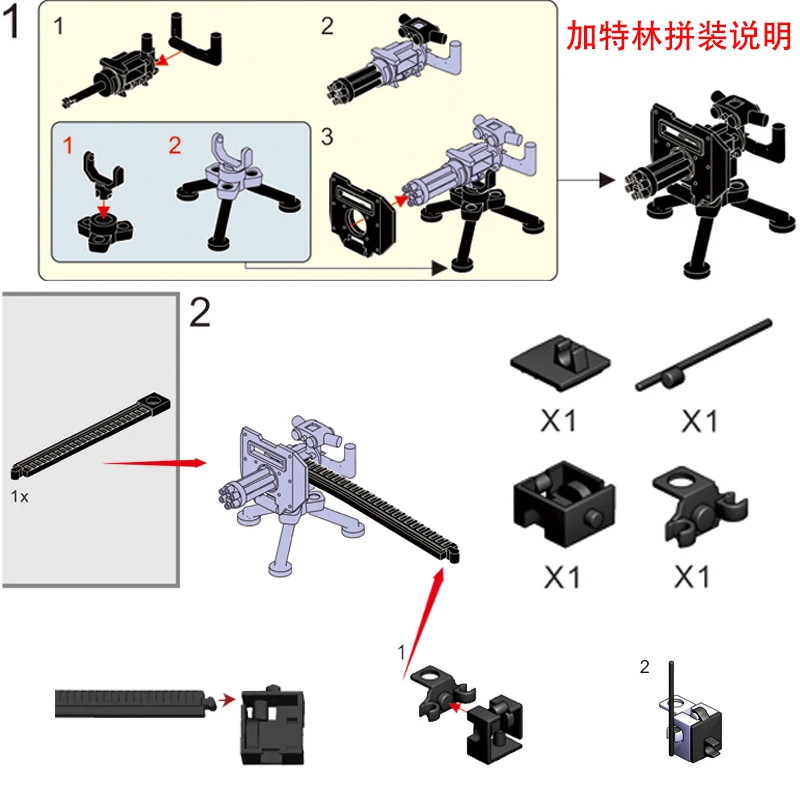 1
1
2
加特林拼装说明
1
2
3
2
1x
X1
X1
X1
X1
1
2