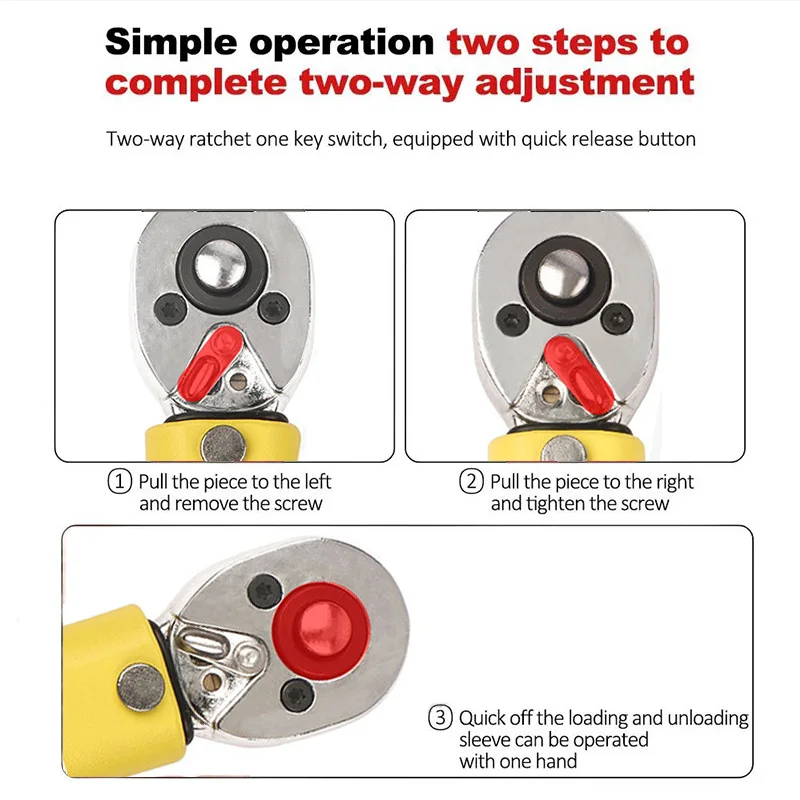 Simple operation two steps to complete two-way adjustment

Two-way ratchet one key switch, equipped with quick release button

① Pull the piece to the left and remove the screw

② Pull the piece to the right and tighten the screw

③ Quick off the loading and unloading sleeve can be operated with one hand