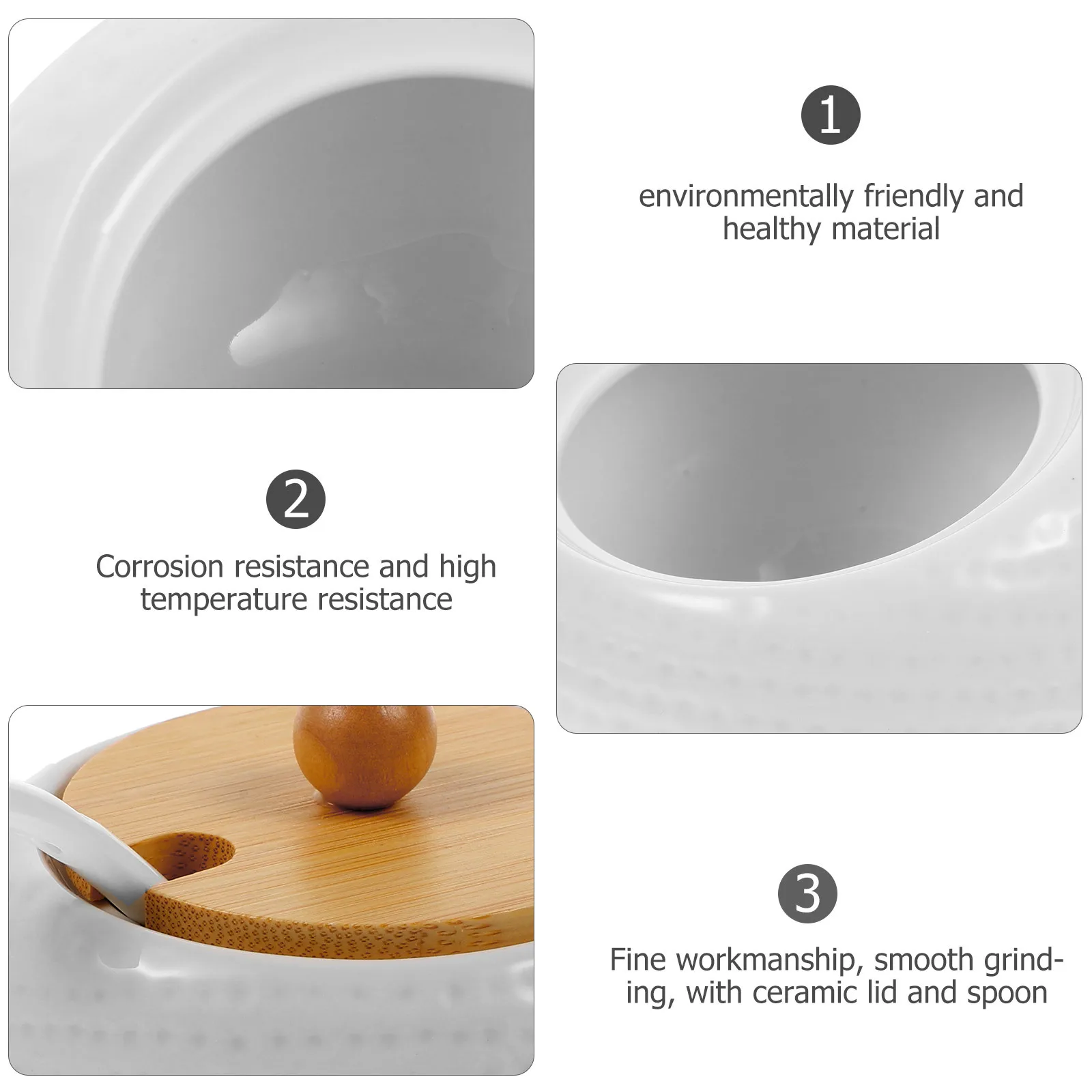 1

environmentally friendly and healthy material

2

Corrosion resistance and high temperature resistance

3

Fine workmanship, smooth grinding, with ceramic lid and spoon