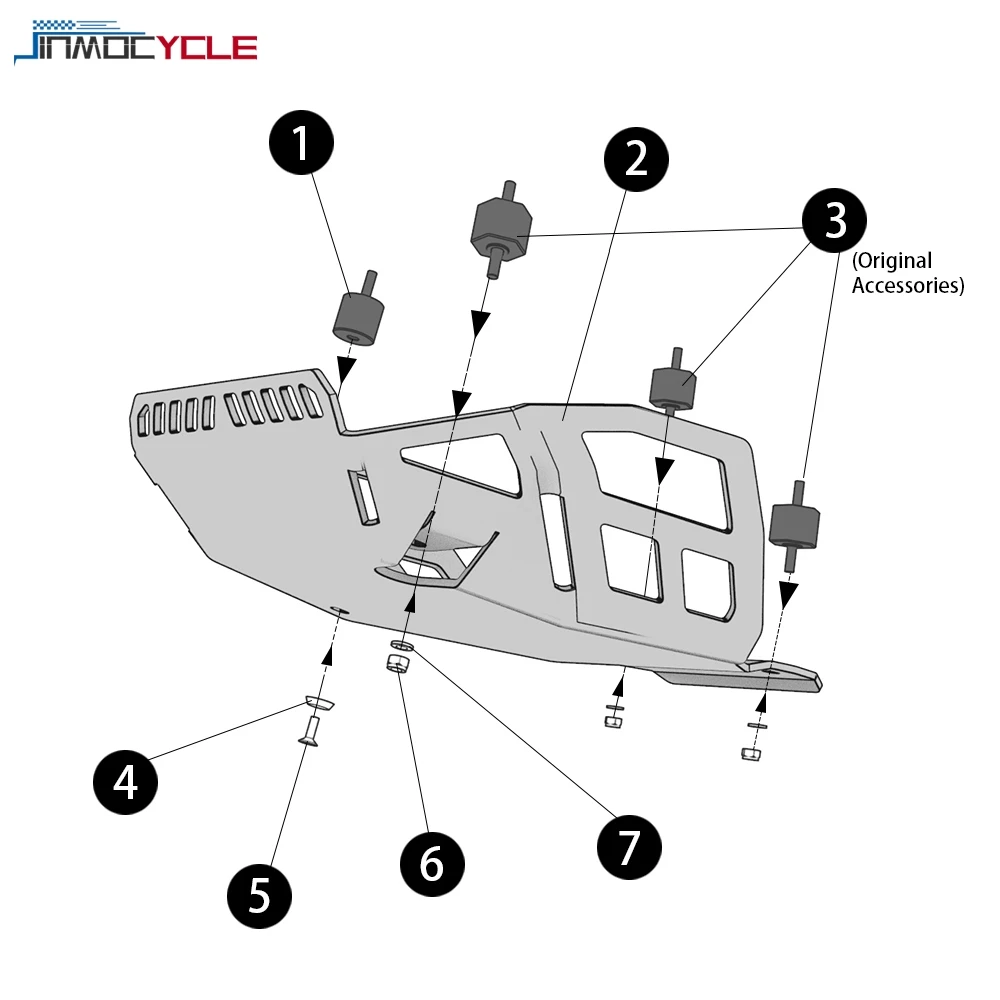 JINMOCYCLE

1

2

3

(Original Accessories)

4

5

6

7