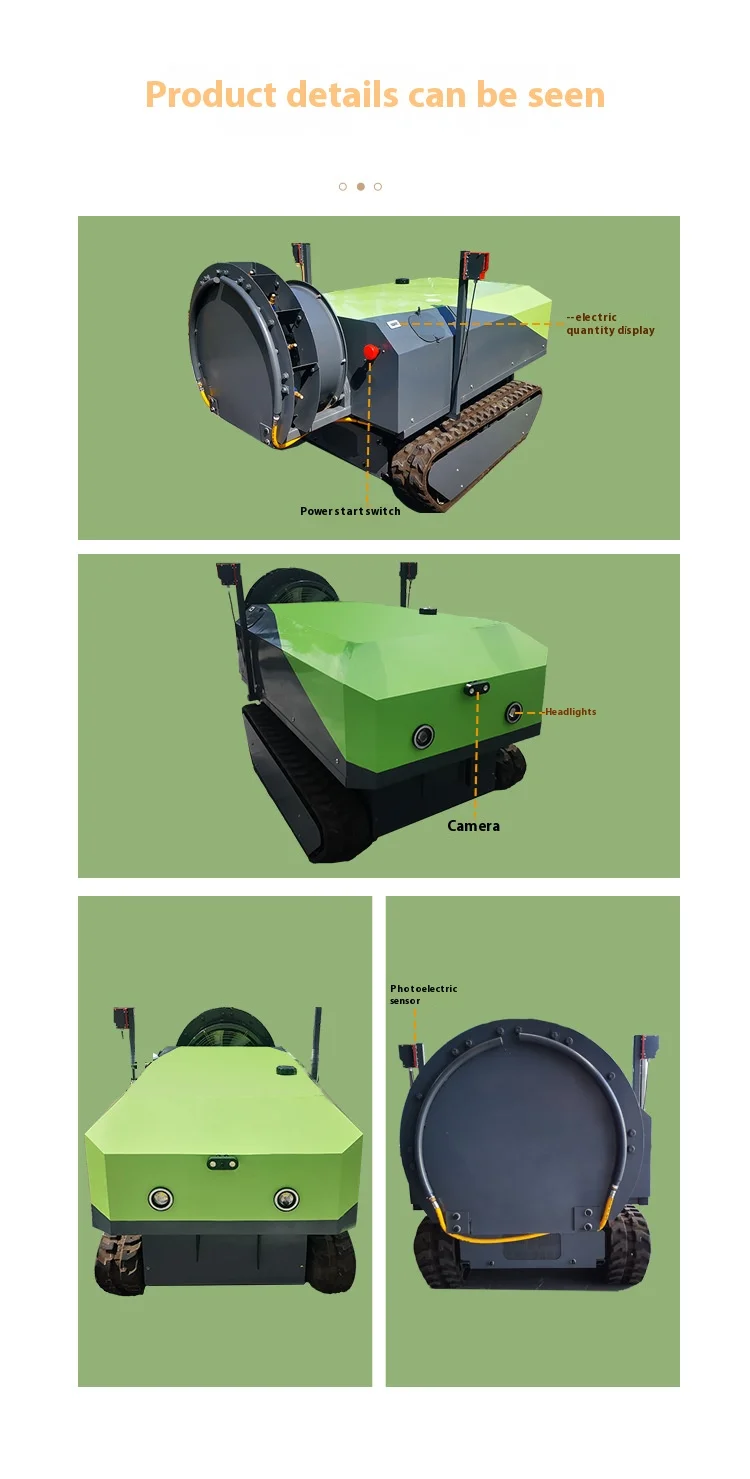 Product details can be seen

--electric quantity display

Power start switch

Headlights

Camera

Photoelectric sensor