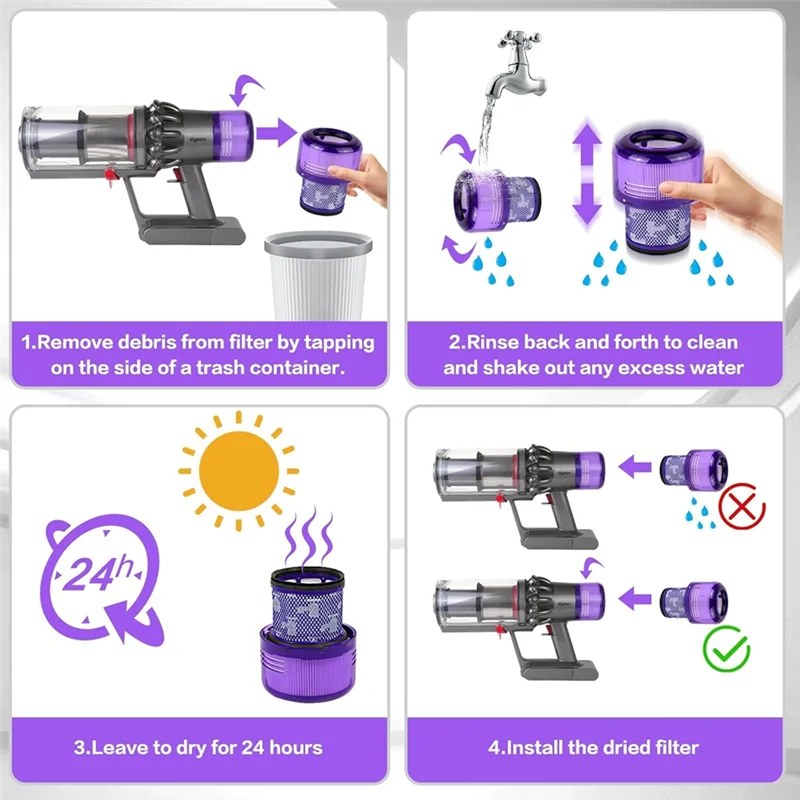 dyson

1.Remove debris from filter by tapping on the side of a trash container.

2.Rinse back and forth to clean and shake out any excess water

24h

3.Leave to dry for 24 hours

4.Install the dried filter