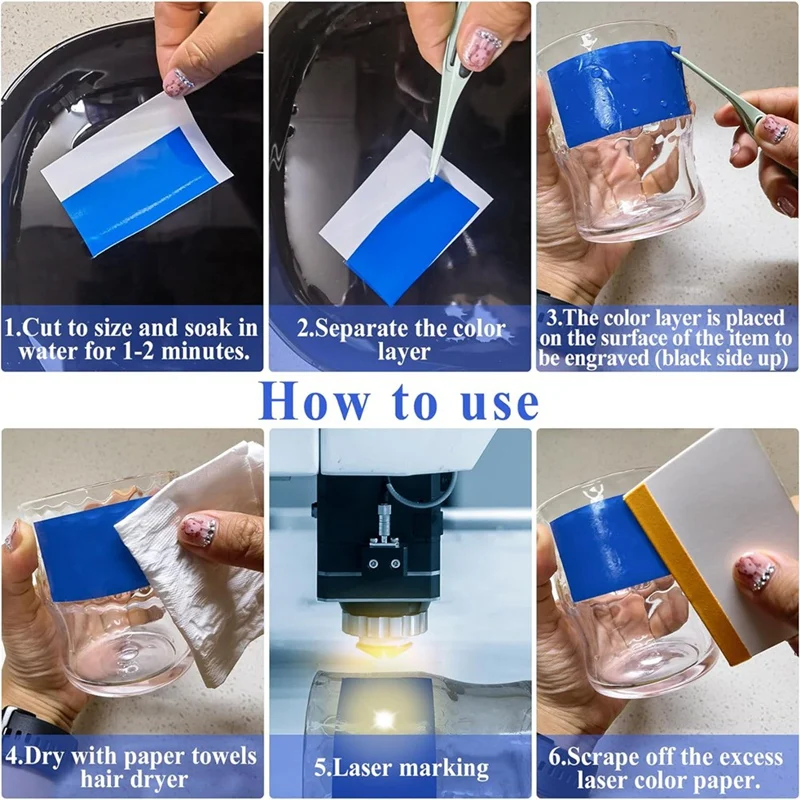 1.Cut to size and soak in water for 1-2 minutes.

2.Separate the color layer

3.The color layer is placed on the surface of the item to be engraved (black side up)

How to use

4.Dry with paper towels hair dryer

5.Laser marking

6.Scrape off the excess laser color paper.