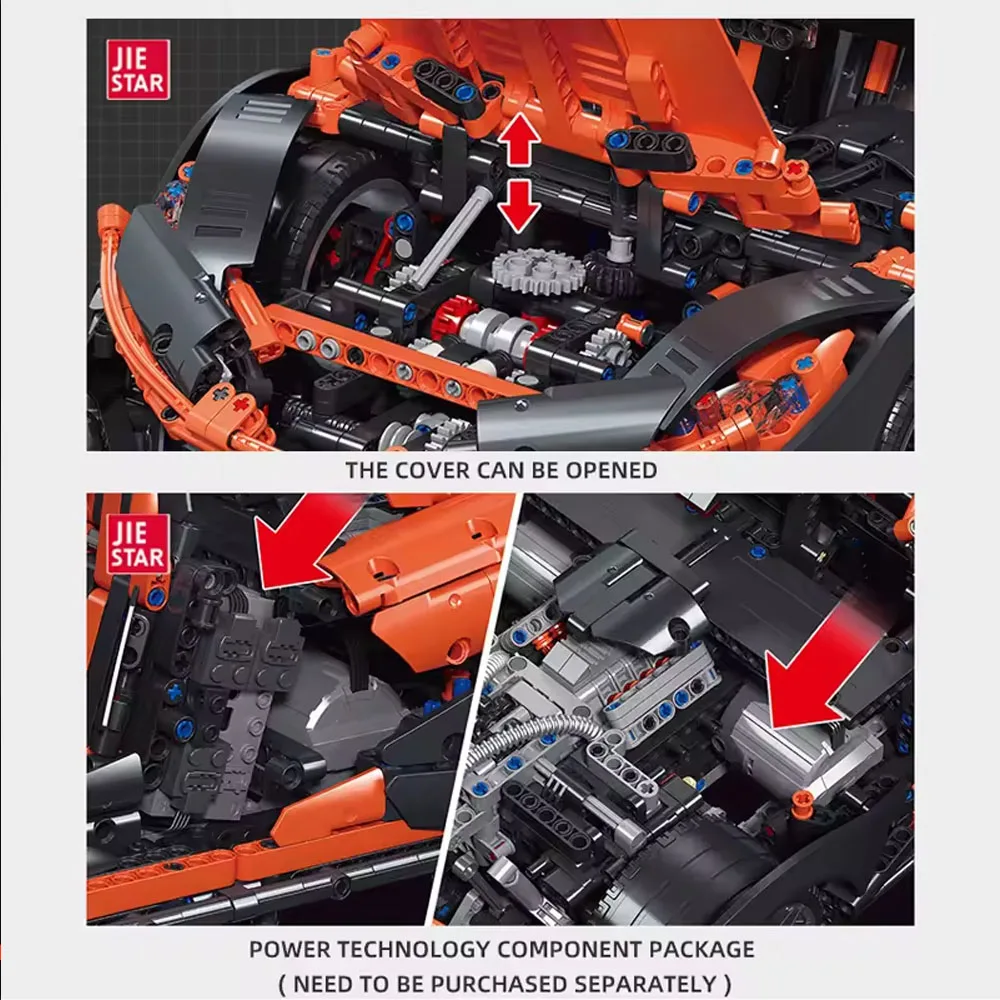 JIE STAR

THE COVER CAN BE OPENED

JIE STAR

POWER TECHNOLOGY COMPONENT PACKAGE
( NEED TO BE PURCHASED SEPARATELY )