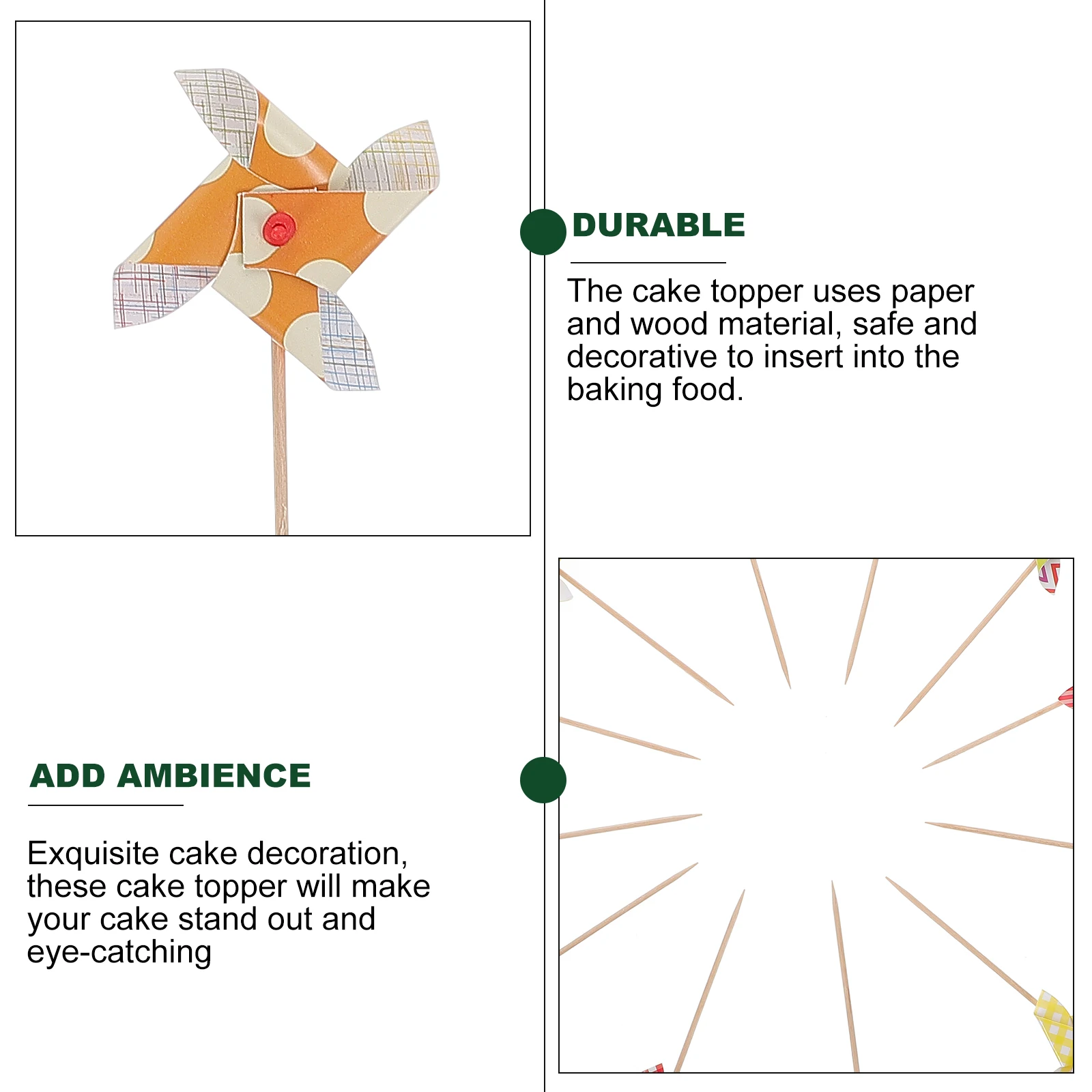 DURABLE

The cake topper uses paper and wood material, safe and decorative to insert into the baking food.

ADD AMBIENCE

Exquisite cake decoration, these cake topper will make your cake stand out and eye-catching