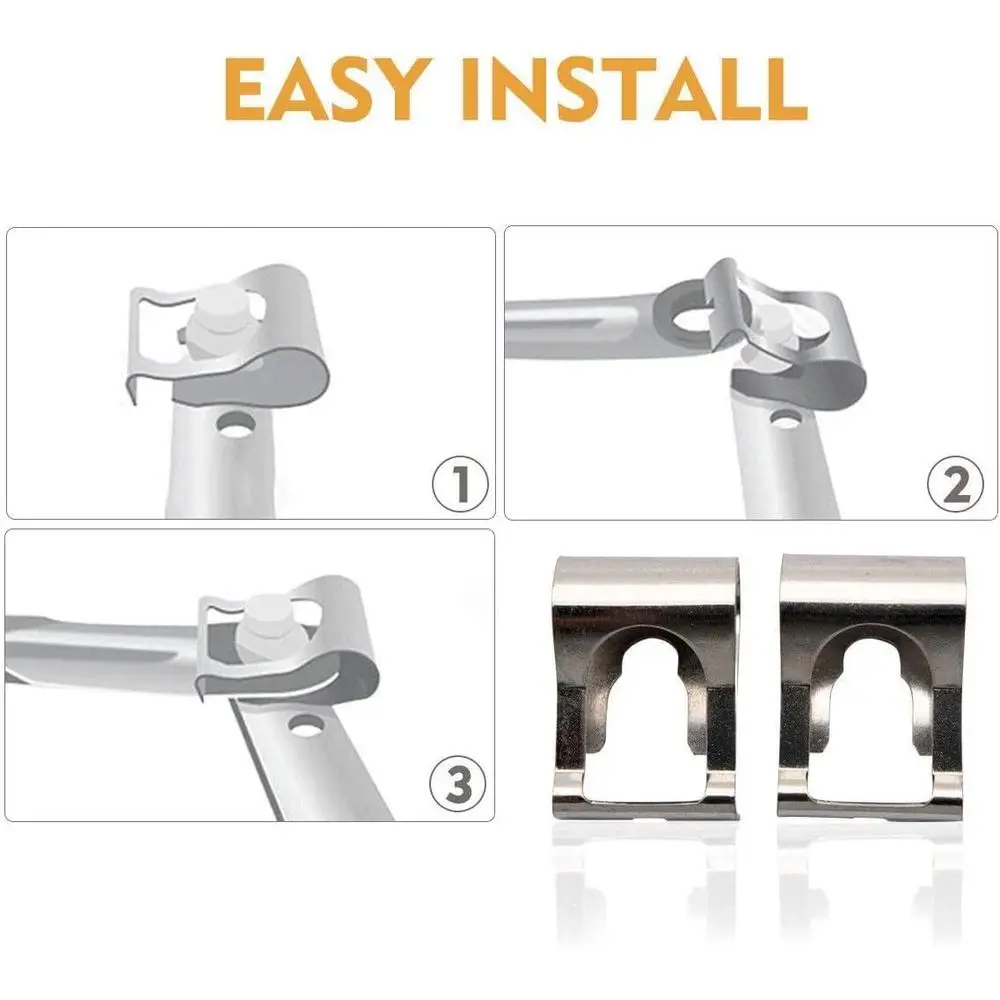 EASY INSTALL

1

2

3