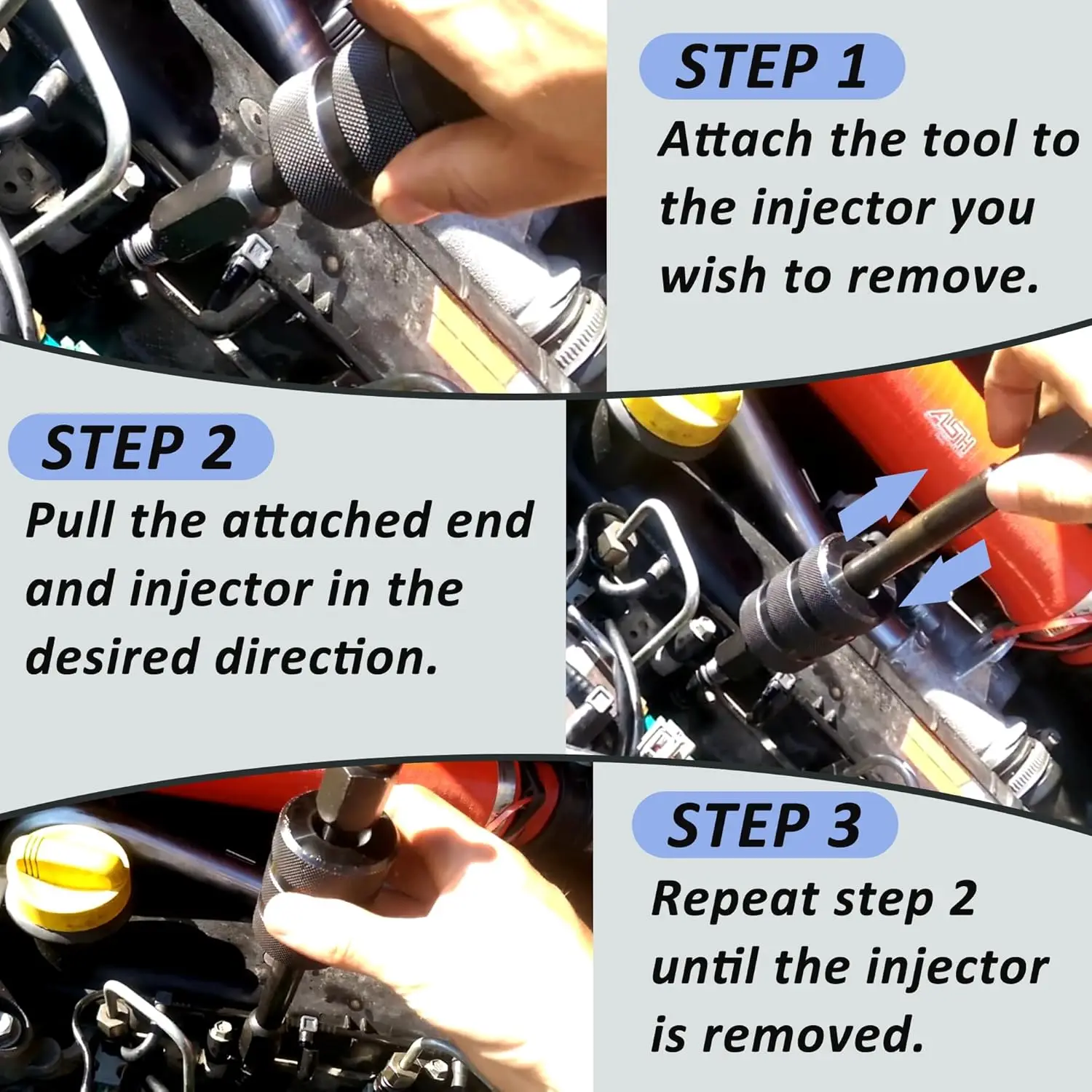 STEP 1
Attach the tool to the injector you wish to remove.

STEP 2
Pull the attached end and injector in the desired direction.

ASH

STEP 3
Repeat step 2 until the injector is removed.