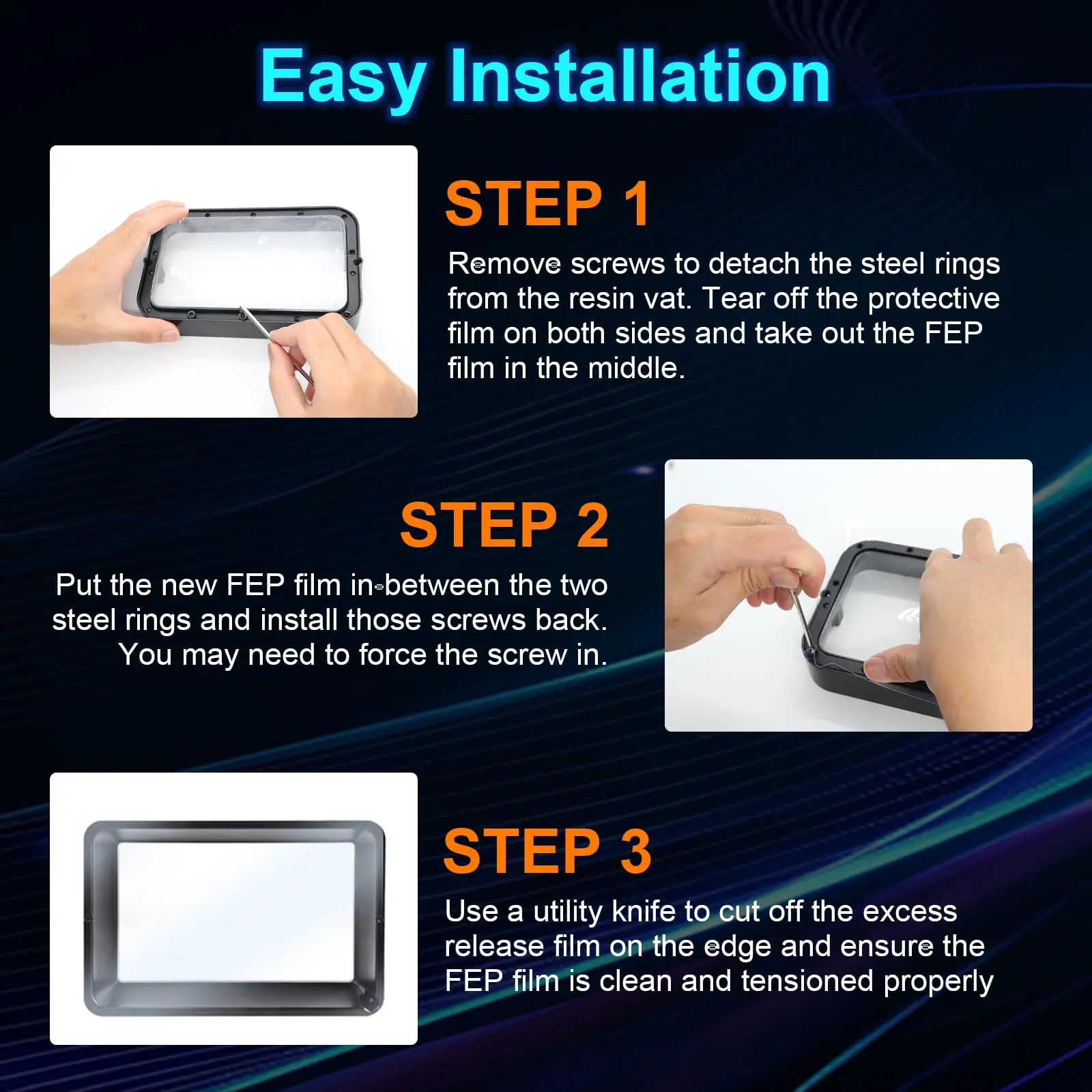 Easy Installation

STEP 1

Remove screws to detach the steel rings from the resin vat. Tear off the protective film on both sides and take out the FEP film in the middle.

STEP 2

Put the new FEP film in-between the two steel rings and install those screws back. You may need to force the screw in.

STEP 3

Use a utility knife to cut off the excess release film on the edge and ensure the FEP film is clean and tensioned properly