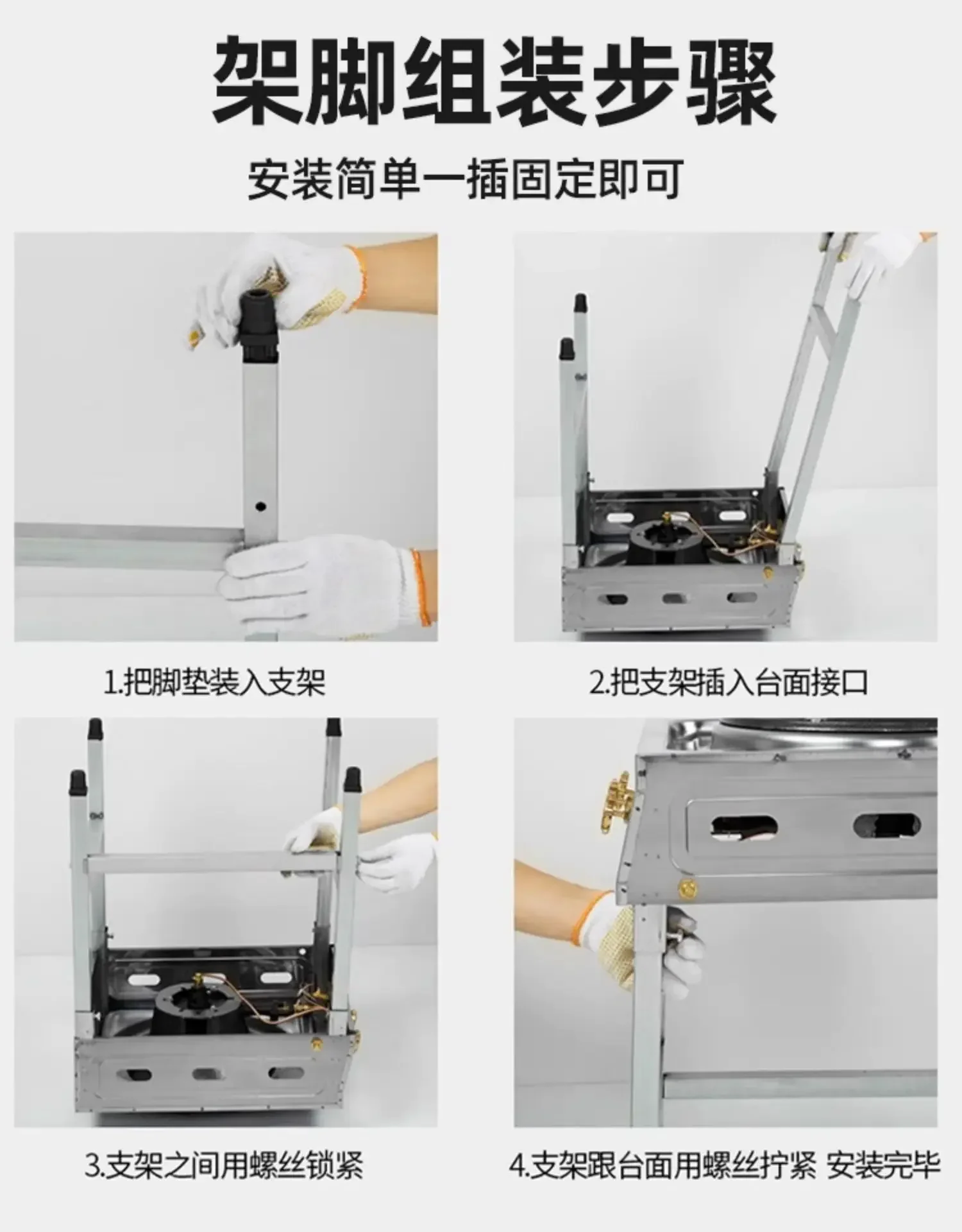 架脚组装步骤

安装简单一插固定即可

1.把脚垫装入支架

2.把支架插入台面接口

3.支架之间用螺丝锁紧

4.支架跟台面用螺丝拧紧 安装完毕