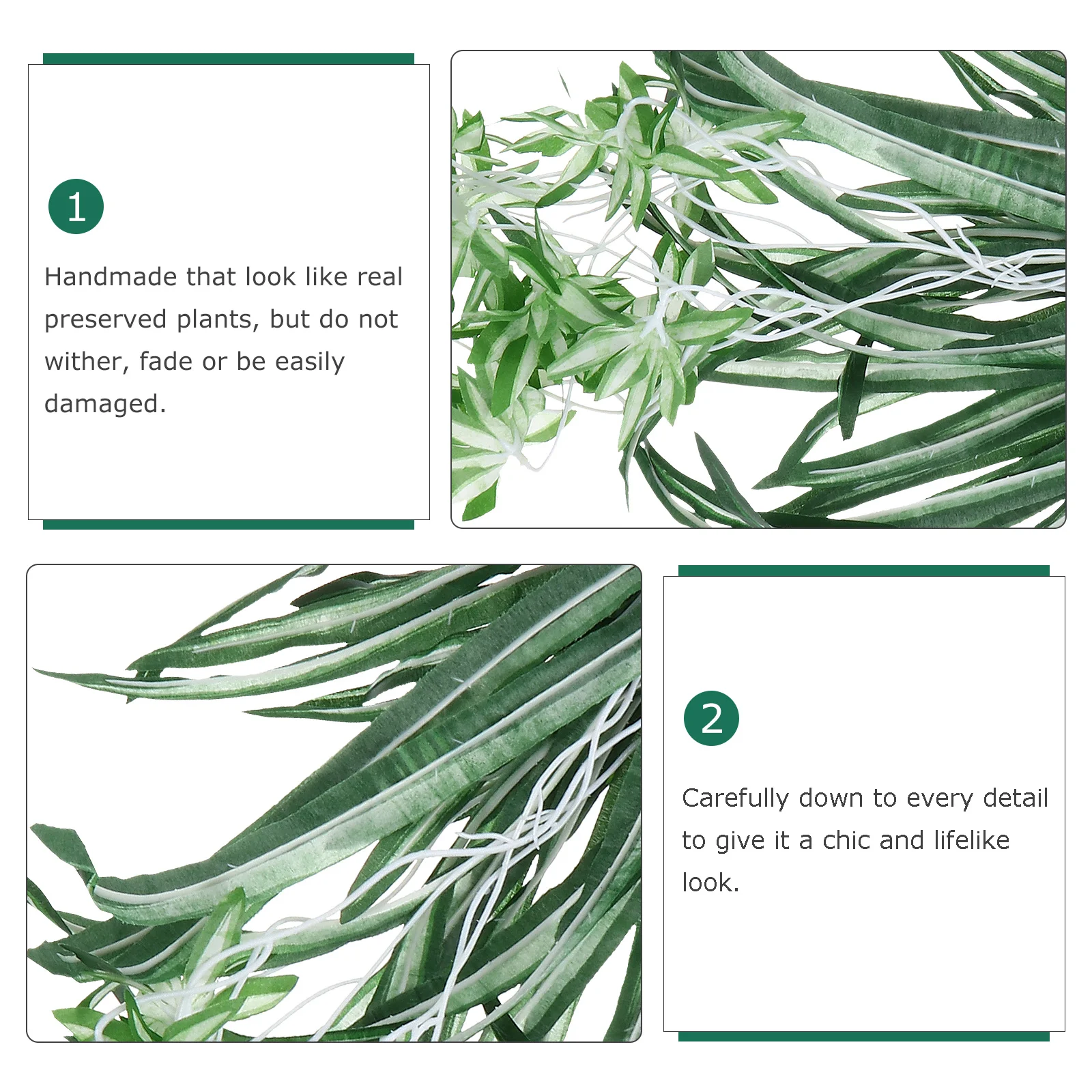 1

Handmade that look like real preserved plants, but do not wither, fade or be easily damaged.

2

Carefully down to every detail to give it a chic and lifelike look.