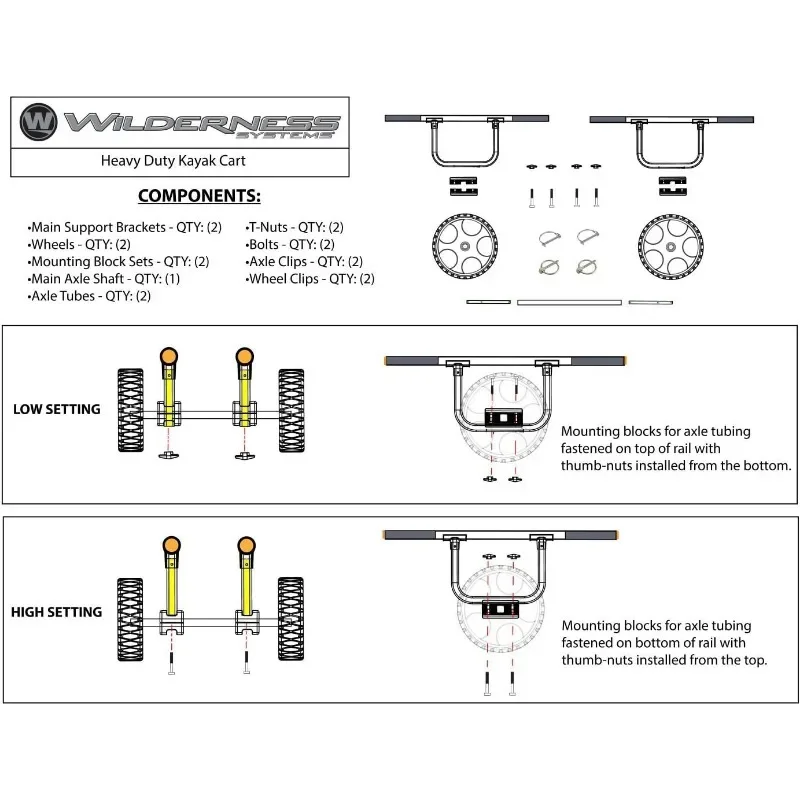 W WILDERNESS SYSTEMS

Heavy Duty Kayak Cart

COMPONENTS:

•Main Support Brackets - QTY: (2)
•Wheels - QTY: (2)
•Mounting Block Sets - QTY: (2)
•Main Axle Shaft - QTY: (1)
•Axle Tubes - QTY: (2)

•T-Nuts - QTY: (2)
•Bolts - QTY: (2)
•Axle Clips - QTY: (2)
•Wheel Clips - QTY: (2)

LOW SETTING

Mounting blocks for axle tubing fastened on top of rail with thumb-nuts installed from the bottom.

HIGH SETTING

Mounting blocks for axle tubing fastened on bottom of rail with thumb-nuts installed from the top.