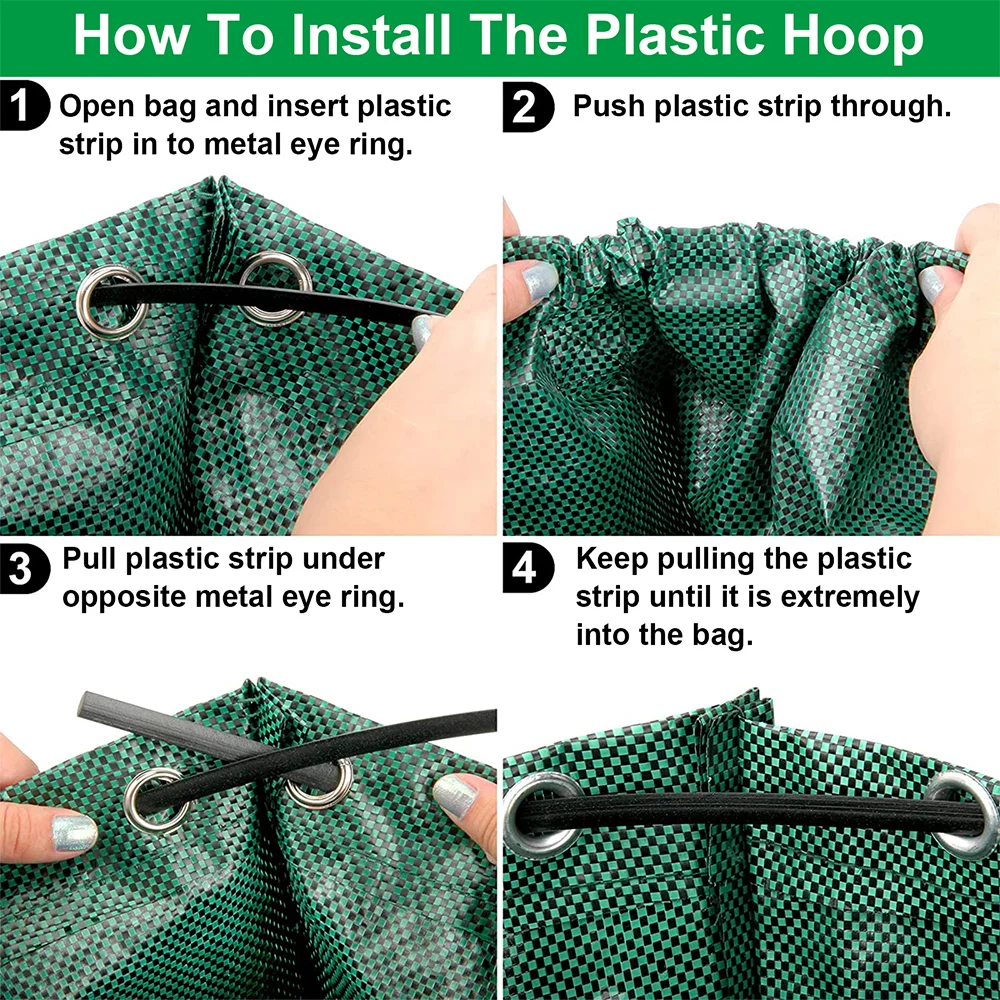 How To Install The Plastic Hoop

1 Open bag and insert plastic strip in to metal eye ring.

2 Push plastic strip through.

3 Pull plastic strip under opposite metal eye ring.

4 Keep pulling the plastic strip until it is extremely into the bag.