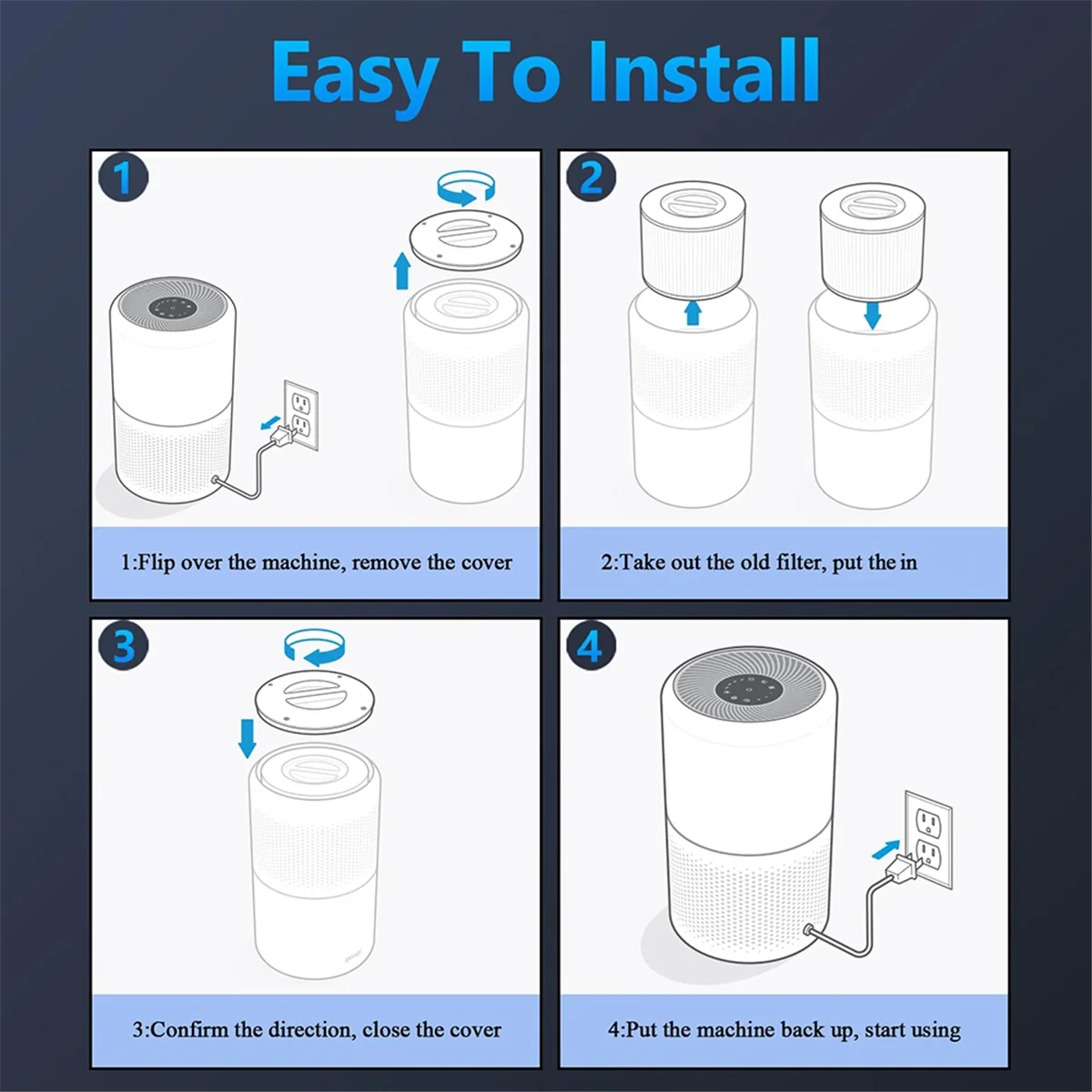 Easy To Install

1

1:Flip over the machine, remove the cover

2

2:Take out the old filter, put the in

3

3:Confirm the direction, close the cover

4

4:Put the machine back up, start using