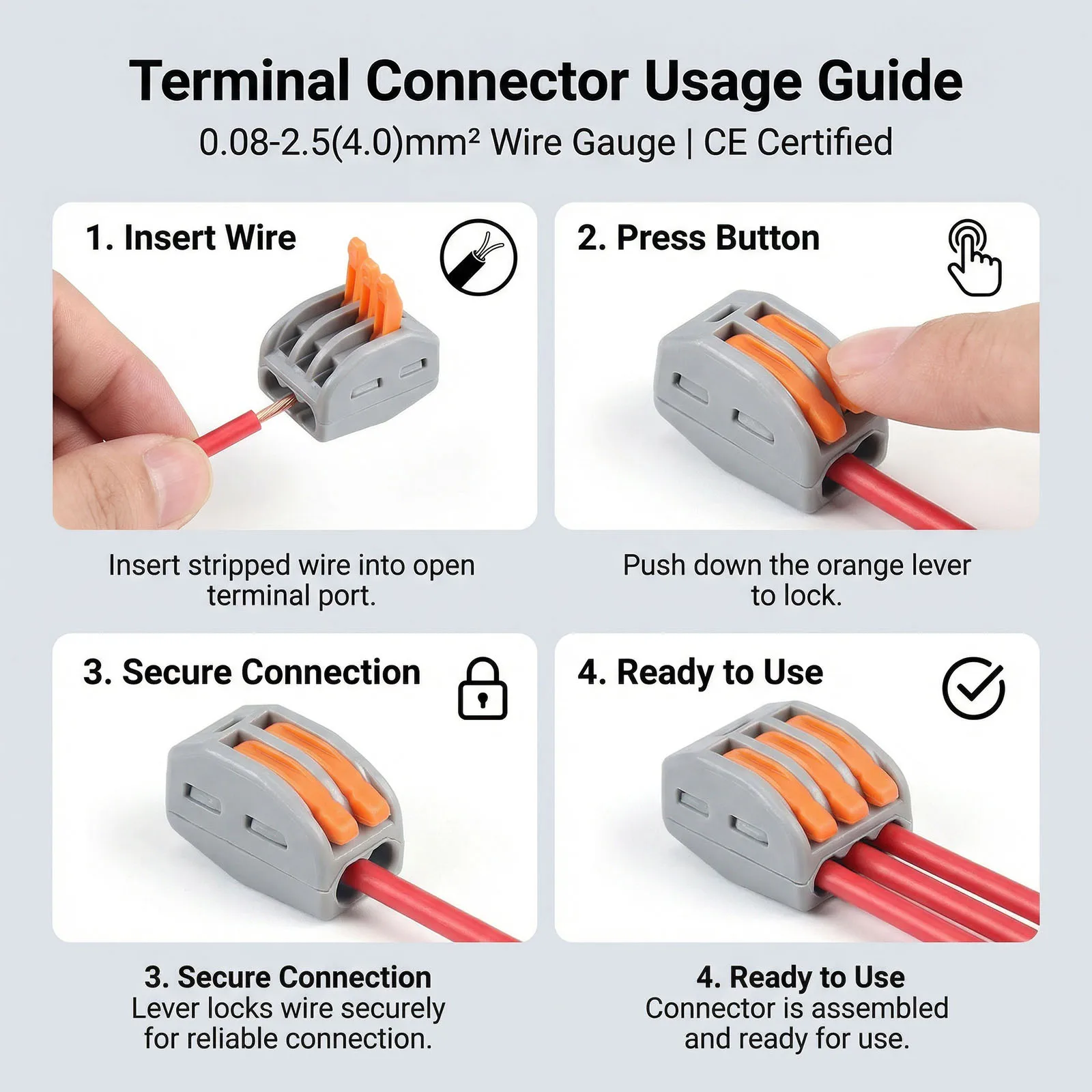 Terminal Connector Usage Guide

0.08-2.5(4.0)mm² Wire Gauge | CE Certified

1. Insert Wire

Insert stripped wire into open terminal port.

2. Press Button

Push down the orange lever to lock.

3. Secure Connection

3. Secure Connection
Lever locks wire securely for reliable connection.

4. Ready to Use

4. Ready to Use
Connector is assembled and ready for use.