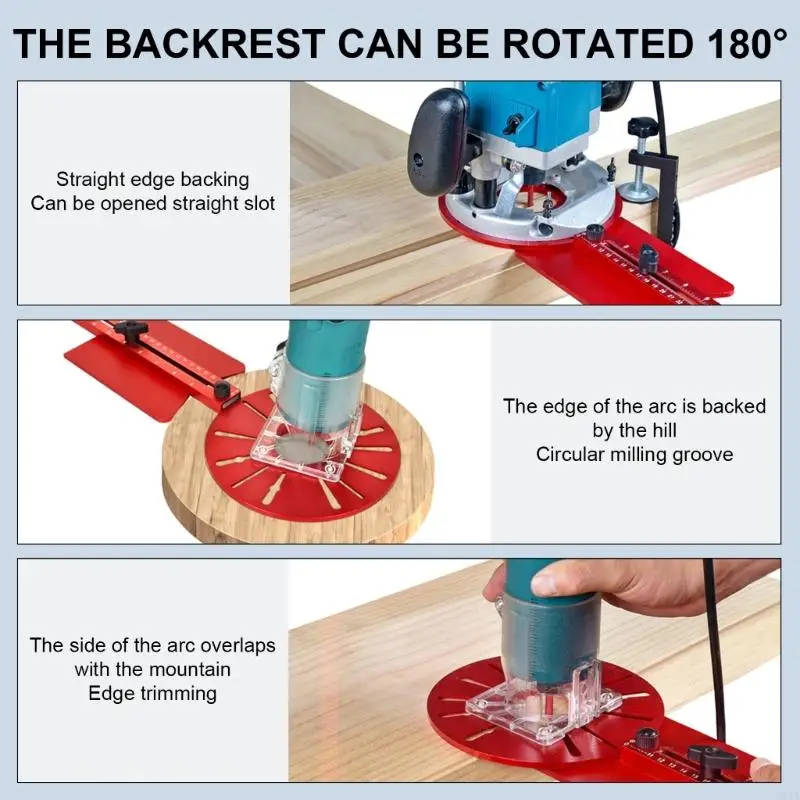 THE BACKREST CAN BE ROTATED 180°

Straight edge backing
Can be opened straight slot

The edge of the arc is backed by the hill
Circular milling groove

The side of the arc overlaps with the mountain
Edge trimming