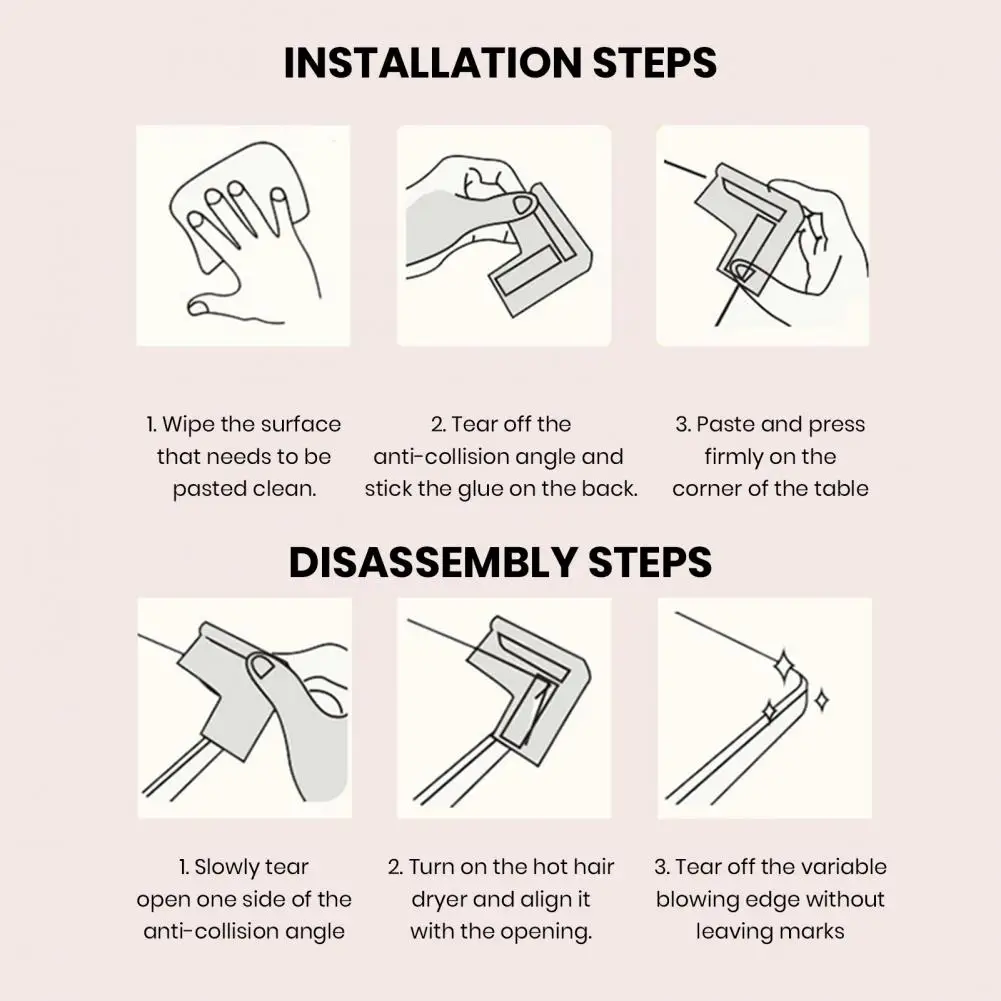 INSTALLATION STEPS

1. Wipe the surface that needs to be pasted clean.

2. Tear off the anti-collision angle and stick the glue on the back.

3. Paste and press firmly on the corner of the table

DISASSEMBLY STEPS

1. Slowly tear open one side of the anti-collision angle

2. Turn on the hot hair dryer and align it with the opening.

3. Tear off the variable blowing edge without leaving marks