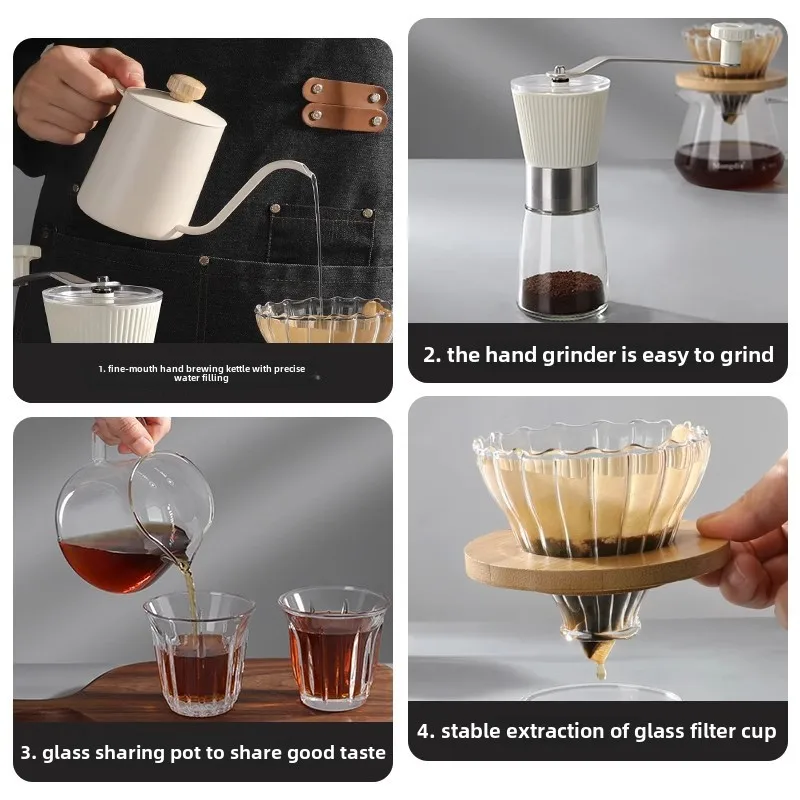 1. fine-mouth hand brewing kettle with precise water filling

2. the hand grinder is easy to grind

3. glass sharing pot to share good taste

4. stable extraction of glass filter cup