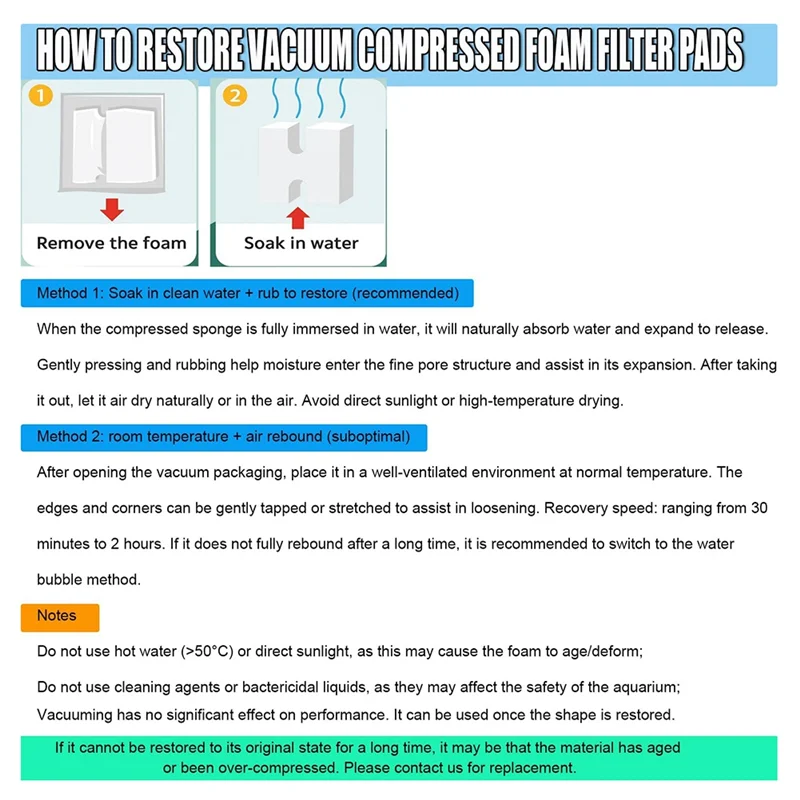 HOW TO RESTORE VACUUM COMPRESSED FOAM FILTER PADS

1
Remove the foam

2
Soak in water

Method 1: Soak in clean water + rub to restore (recommended)

When the compressed sponge is fully immersed in water, it will naturally absorb water and expand to release. Gently pressing and rubbing help moisture enter the fine pore structure and assist in its expansion. After taking it out, let it air dry naturally or in the air. Avoid direct sunlight or high-temperature drying.

Method 2: room temperature + air rebound (suboptimal)

After opening the vacuum packaging, place it in a well-ventilated environment at normal temperature. The edges and corners can be gently tapped or stretched to assist in loosening. Recovery speed: ranging from 30 minutes to 2 hours. If it does not fully rebound after a long time, it is recommended to switch to the water bubble method.

Notes

Do not use hot water (>50°C) or direct sunlight, as this may cause the foam to age/deform;

Do not use cleaning agents or bactericidal liquids, as they may affect the safety of the aquarium;
Vacuuming has no significant effect on performance. It can be used once the shape is restored.

If it cannot be restored to its original state for a long time, it may be that the material has aged or been over-compressed. Please contact us for replacement.