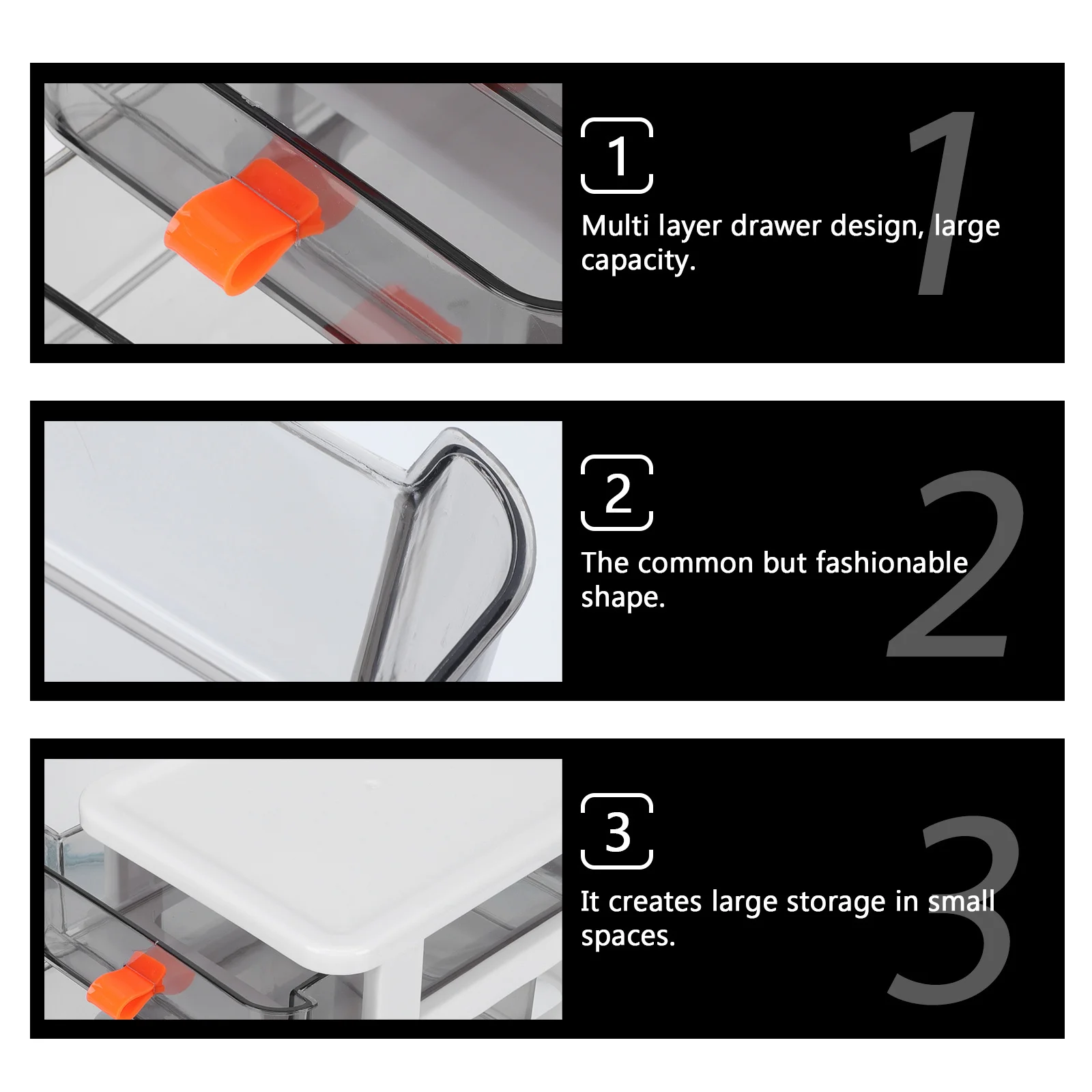 1

1

Multi layer drawer design, large capacity.

2

2

The common but fashionable shape.

3

3

It creates large storage in small spaces.