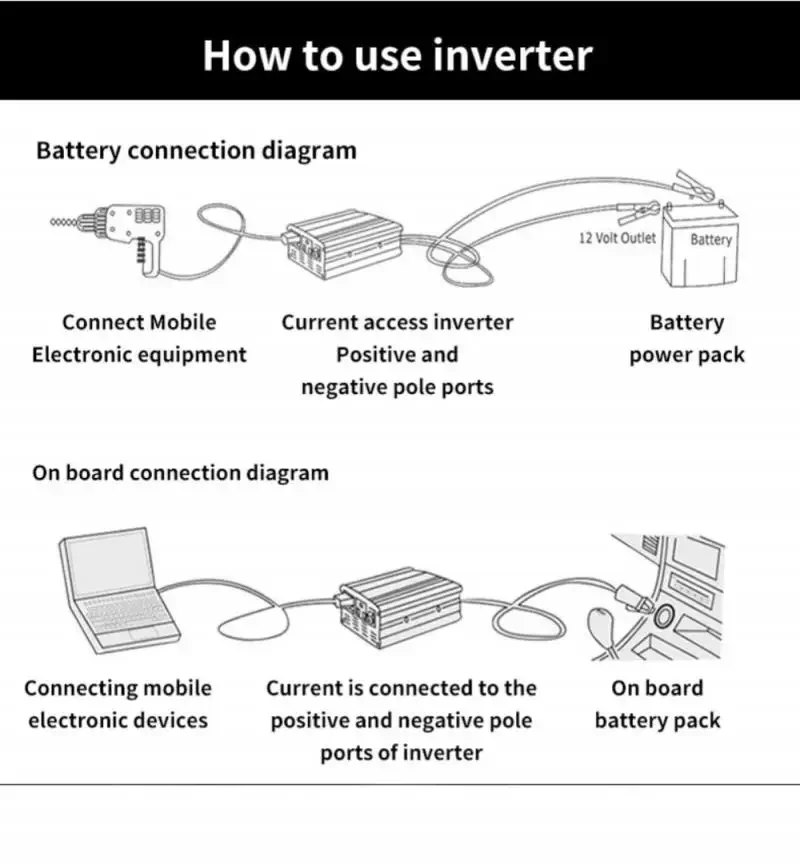 How to use inverter

Battery connection diagram

12 Volt Outlet

Battery

Connect Mobile Electronic equipment

Current access inverter Positive and negative pole ports

Battery power pack

On board connection diagram

Connecting mobile electronic devices

Current is connected to the positive and negative pole ports of inverter

On board battery pack