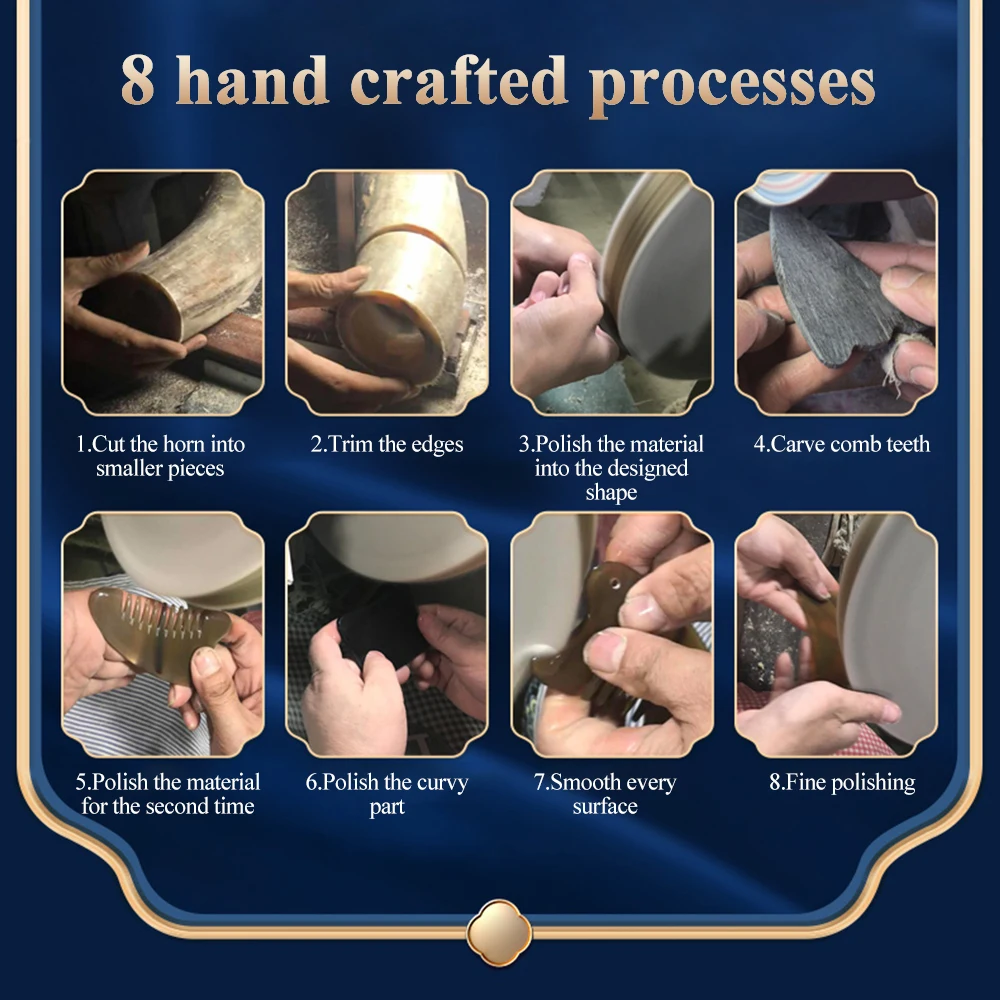 8 hand crafted processes

1.Cut the horn into smaller pieces

2.Trim the edges

3.Polish the material into the designed shape

4.Carve comb teeth

5.Polish the material for the second time

6.Polish the curvy part

7.Smooth every surface

8.Fine polishing