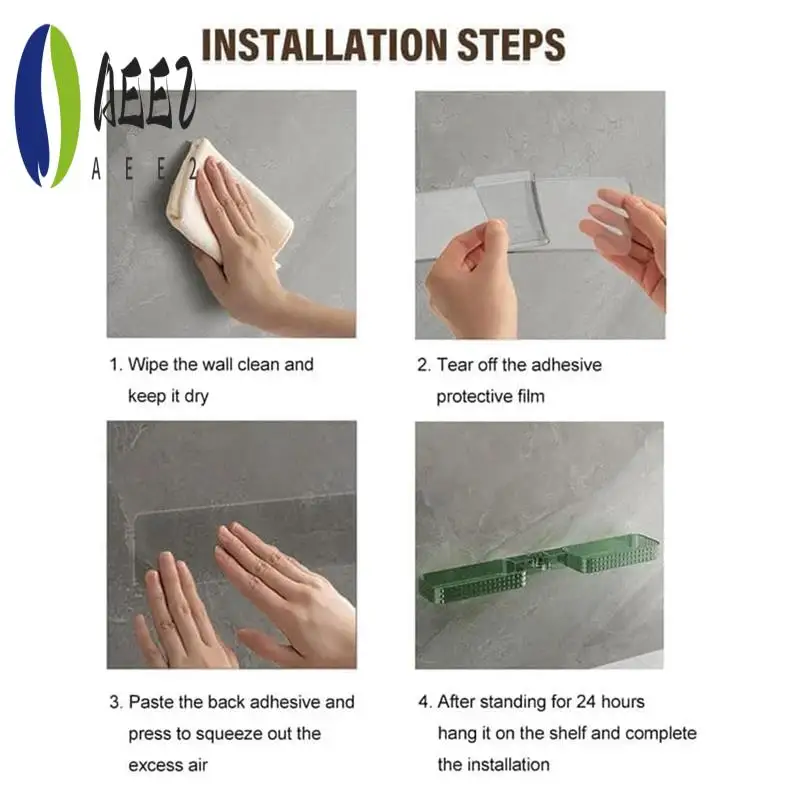 AEE2
A E E 2

INSTALLATION STEPS

1. Wipe the wall clean and keep it dry

2. Tear off the adhesive protective film

3. Paste the back adhesive and press to squeeze out the excess air

4. After standing for 24 hours hang it on the shelf and complete the installation