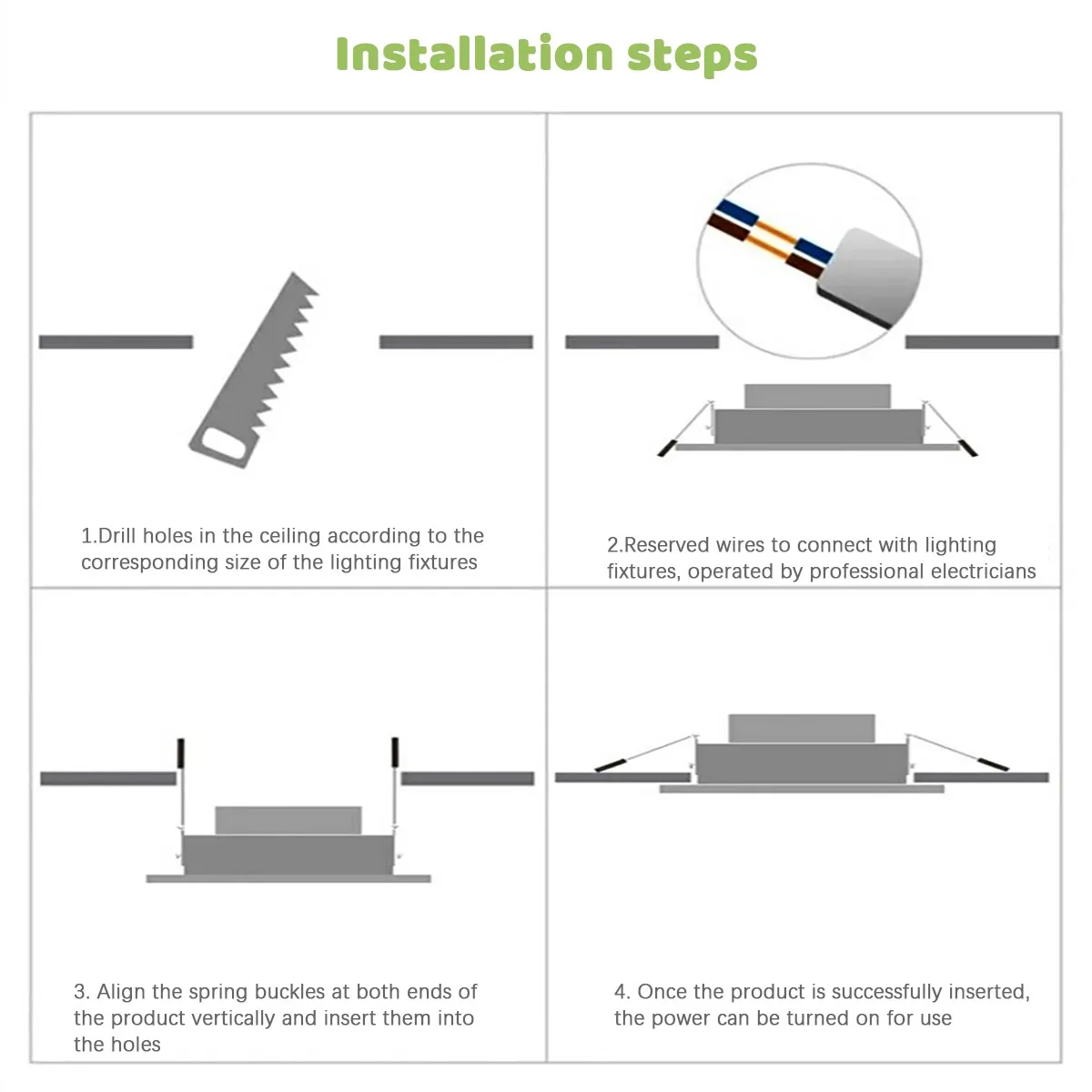 Installation steps

1.Drill holes in the ceiling according to the corresponding size of the lighting fixtures

2.Reserved wires to connect with lighting fixtures, operated by professional electricians

3. Align the spring buckles at both ends of the product vertically and insert them into the holes

4. Once the product is successfully inserted, the power can be turned on for use