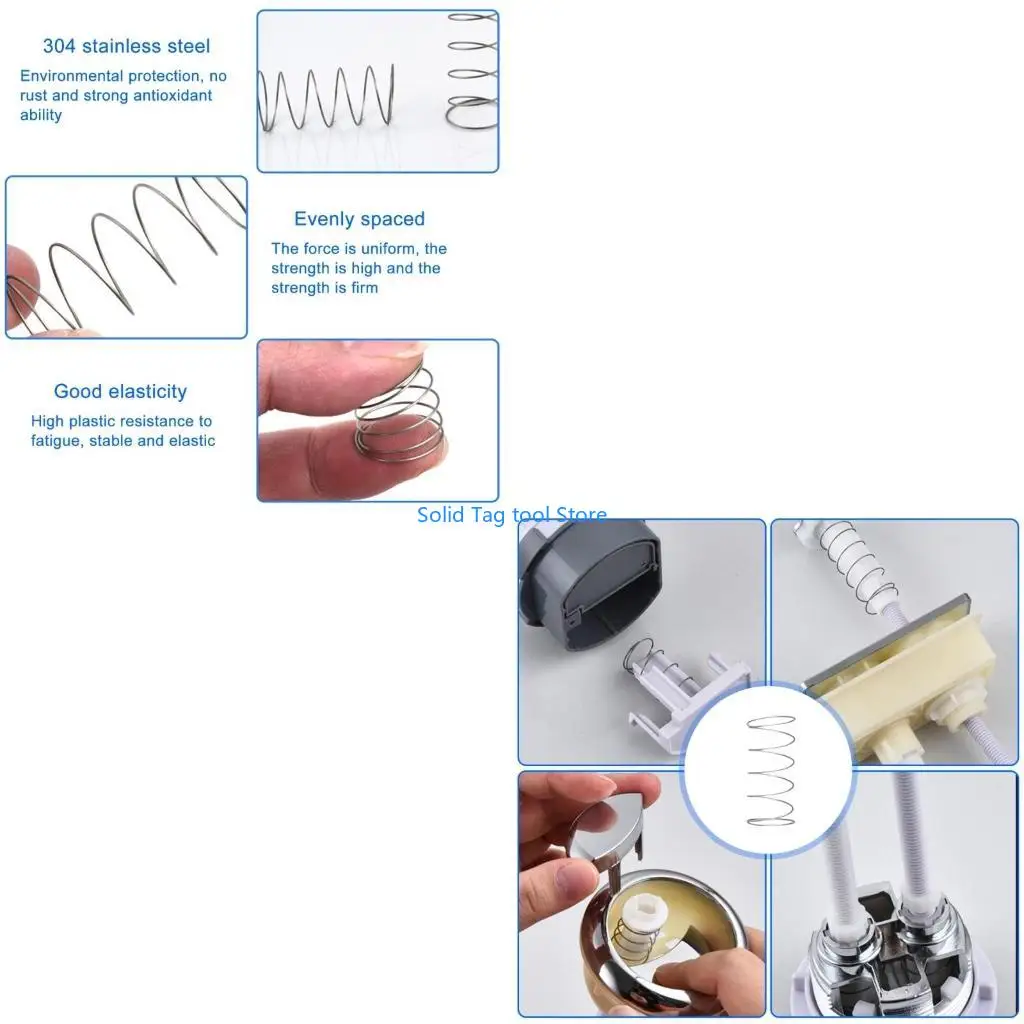 304 stainless steel

Environmental protection, no rust and strong antioxidant ability

Evenly spaced

The force is uniform, the strength is high and the strength is firm

Good elasticity

High plastic resistance to fatigue, stable and elastic

Solid Tag tool Store