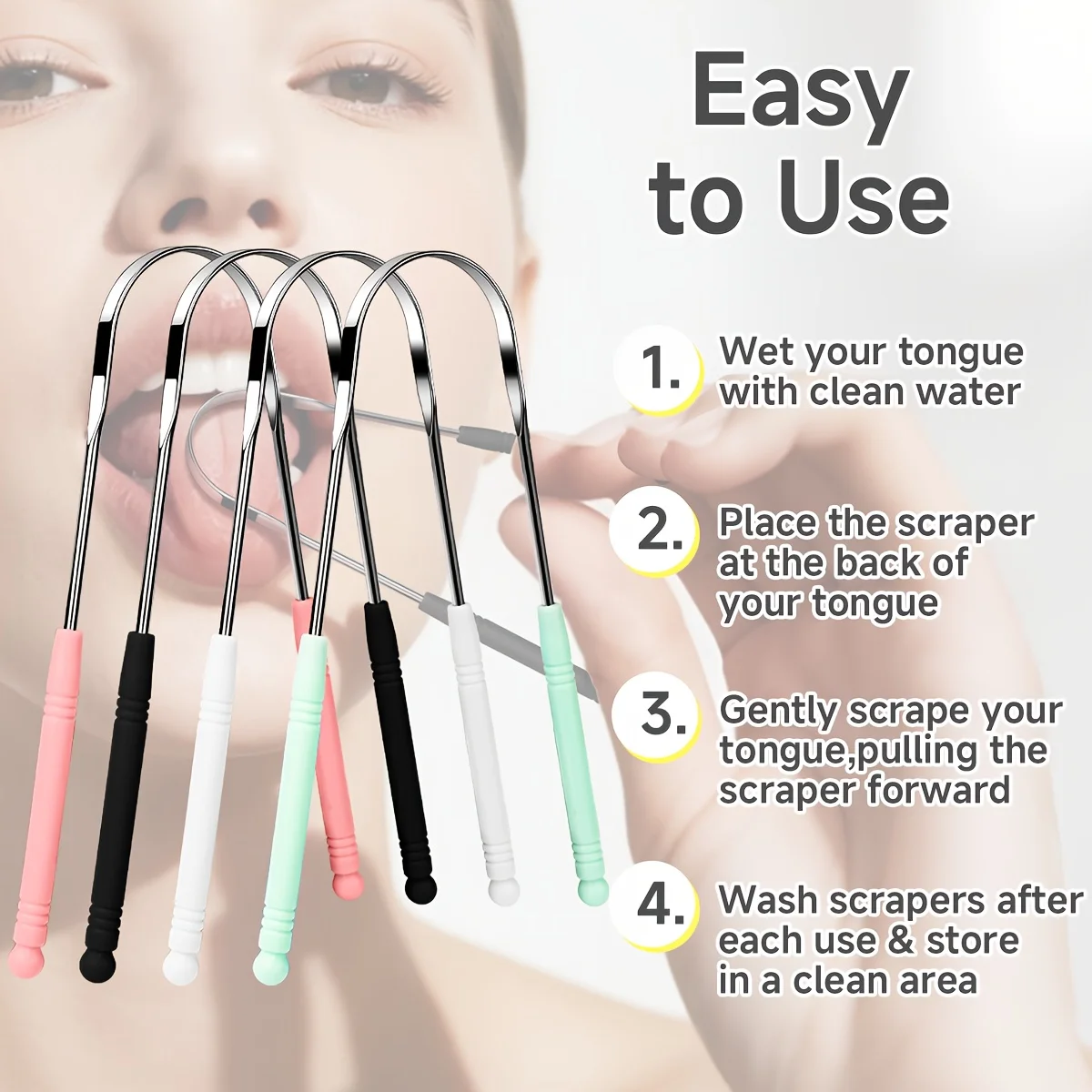 Easy to Use

1. Wet your tongue with clean water

2. Place the scraper at the back of your tongue

3. Gently scrape your tongue,pulling the scraper forward

4. Wash scrapers after each use & store in a clean area