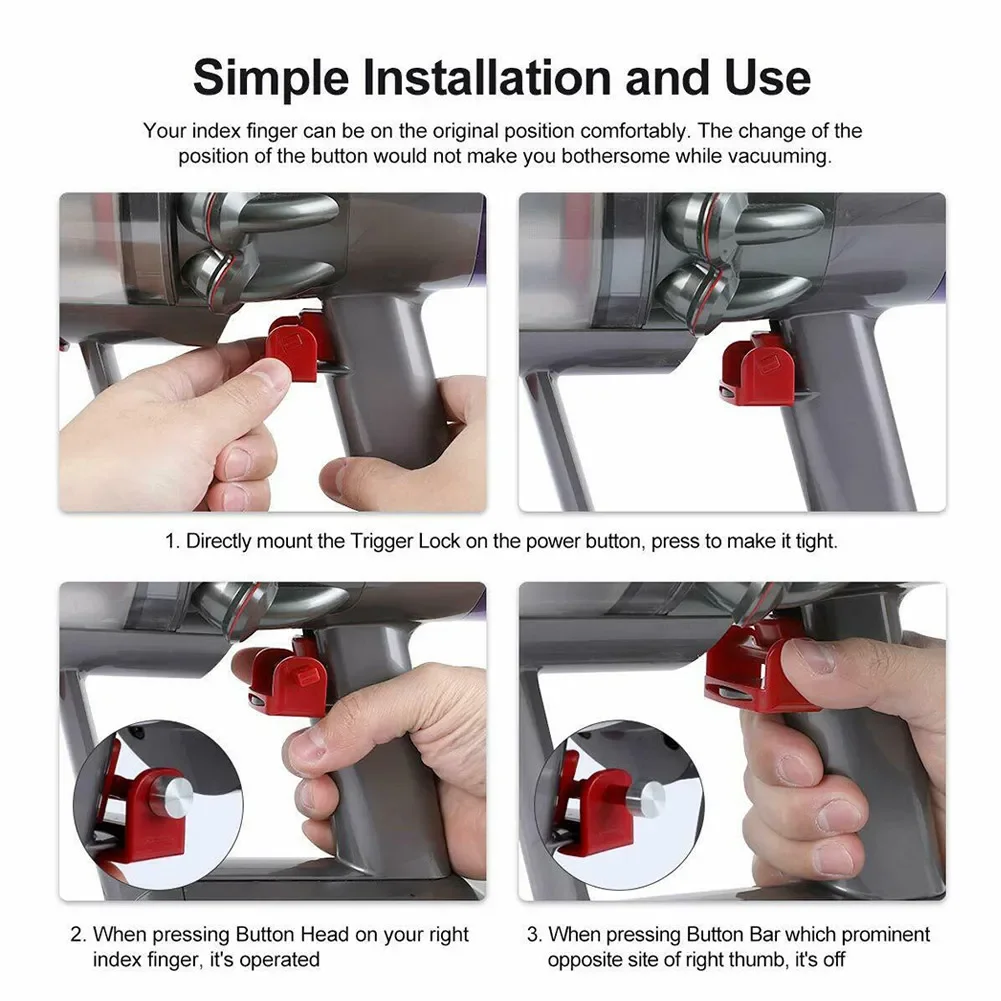 Simple Installation and Use

Your index finger can be on the original position comfortably. The change of the position of the button would not make you bothersome while vacuuming.

1. Directly mount the Trigger Lock on the power button, press to make it tight.

2. When pressing Button Head on your right index finger, it's operated

3. When pressing Button Bar which prominent opposite site of right thumb, it's off