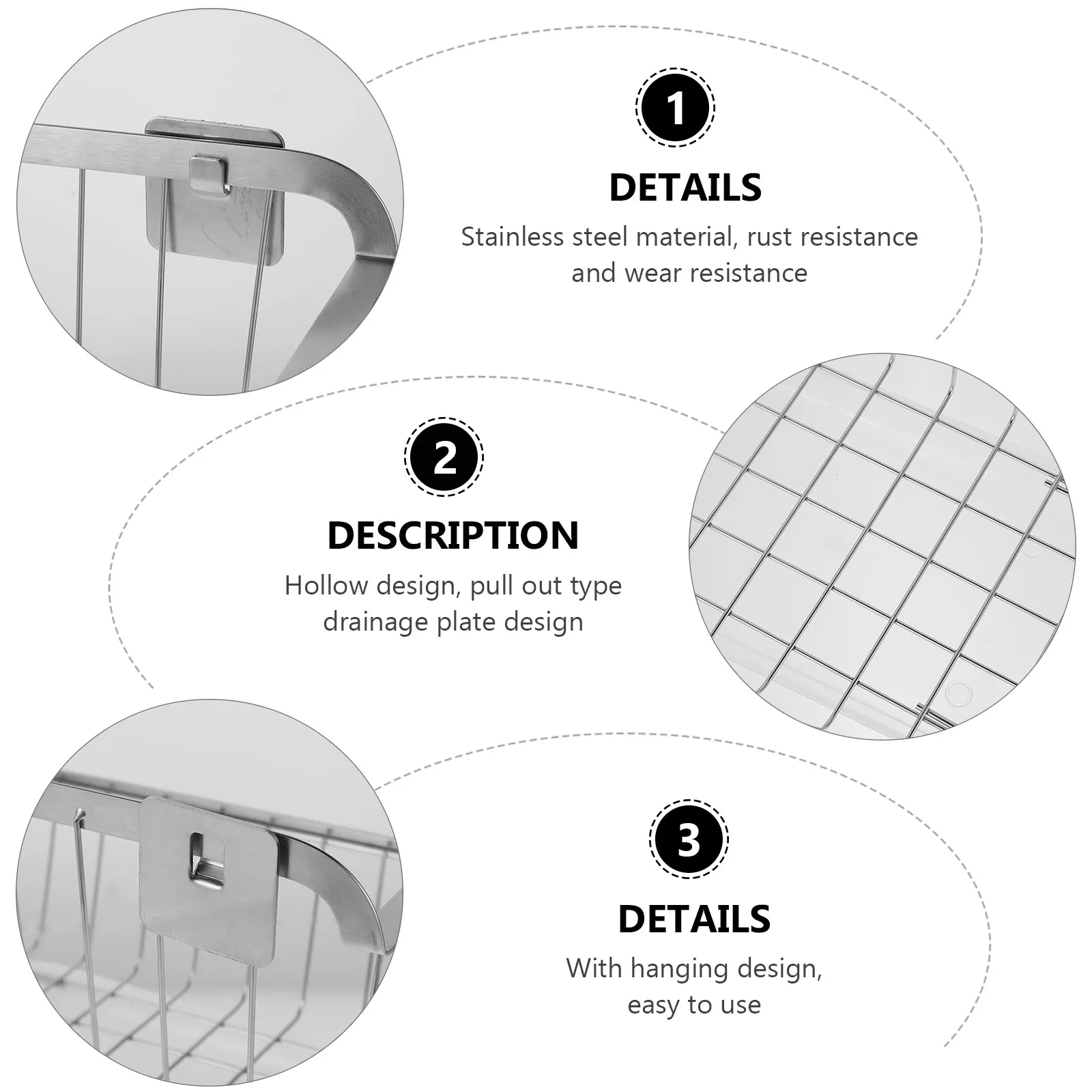 1

DETAILS

Stainless steel material, rust resistance and wear resistance

2

DESCRIPTION

Hollow design, pull out type drainage plate design

3

DETAILS

With hanging design, easy to use