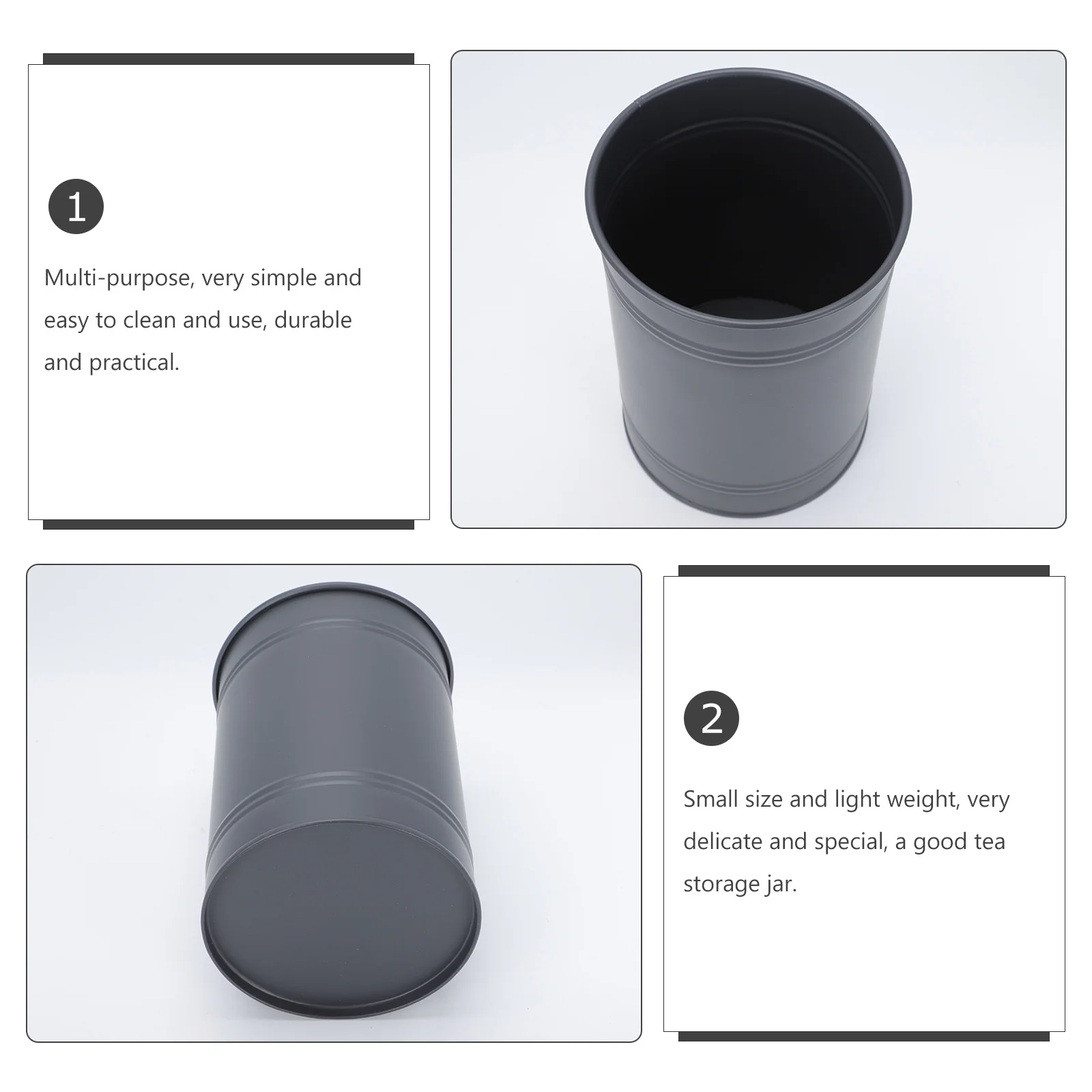 1

Multi-purpose, very simple and easy to clean and use, durable and practical.

2

Small size and light weight, very delicate and special, a good tea storage jar.